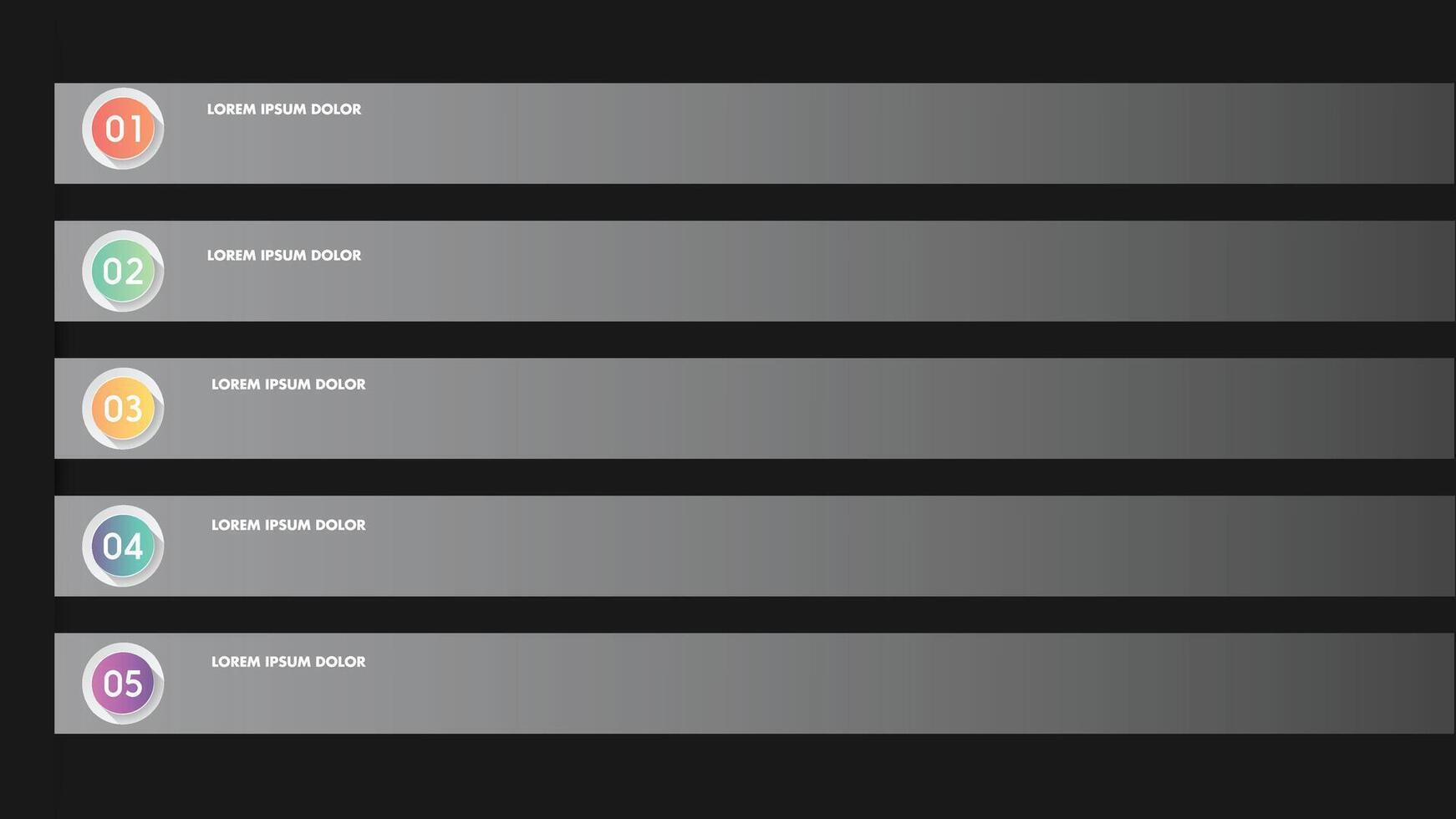 01
LOREM IPSUM DOLOR

02
LOREM IPSUM DOLOR

03
LOREM IPSUM DOLOR

04
LOREM IPSUM DOLOR

05
LOREM IPSUM DOLOR