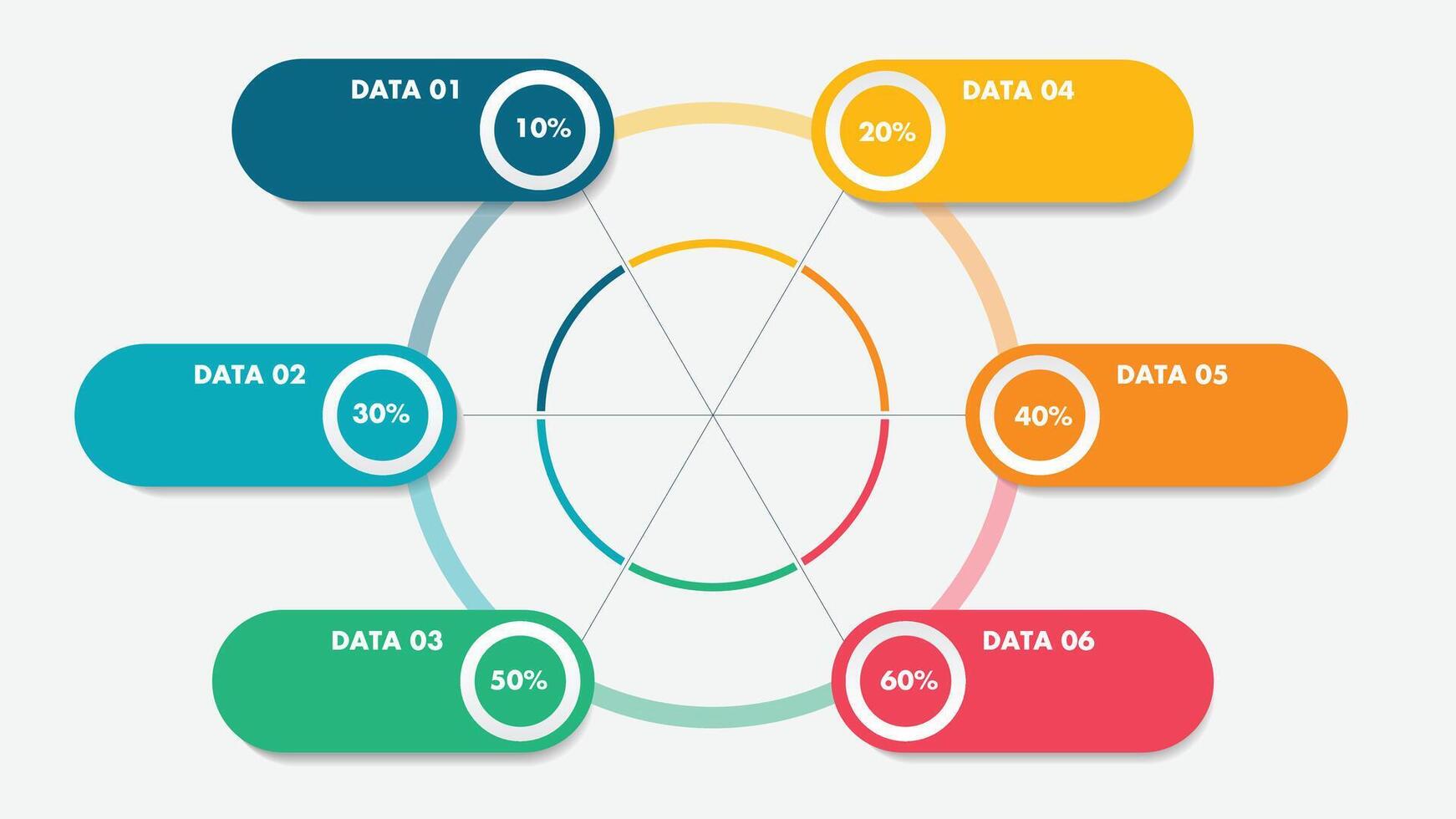 DATA 01
10%

DATA 02
30%

DATA 03
50%

DATA 04
20%

DATA 05
40%

DATA 06
60%