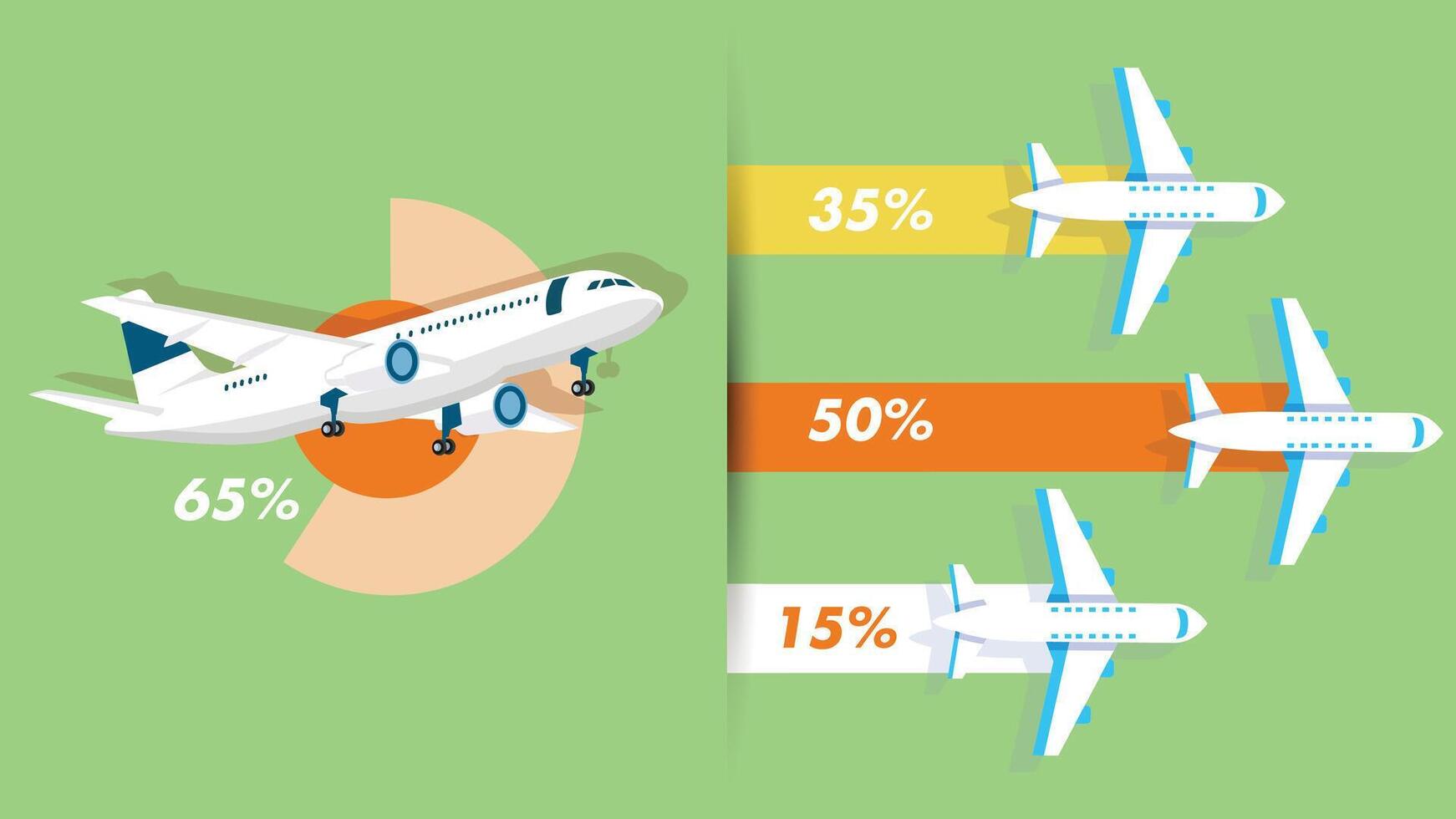 65%

35%

50%

15%