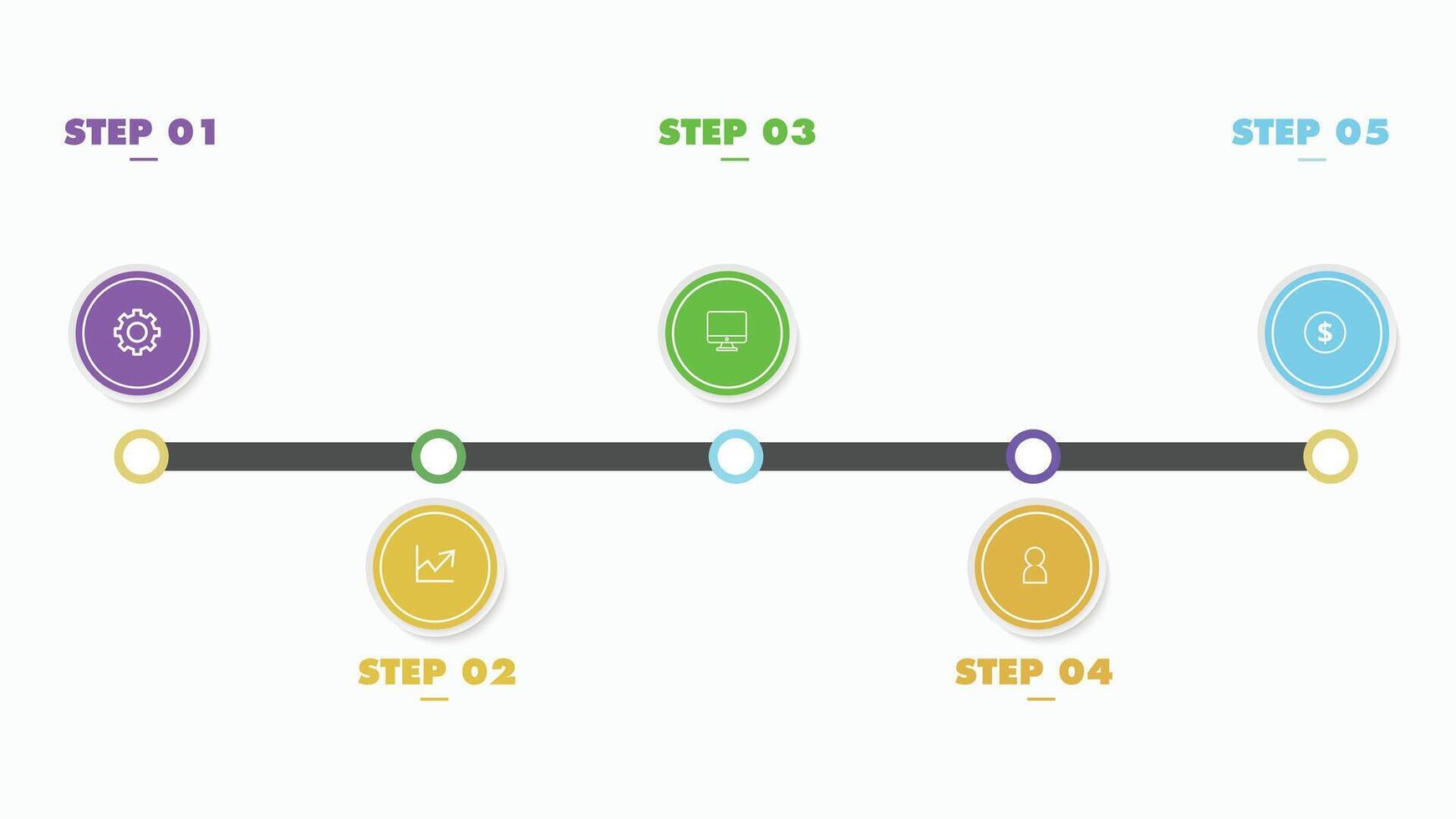 STEP 01

STEP 03

STEP 05

$

STEP 02

STEP 04