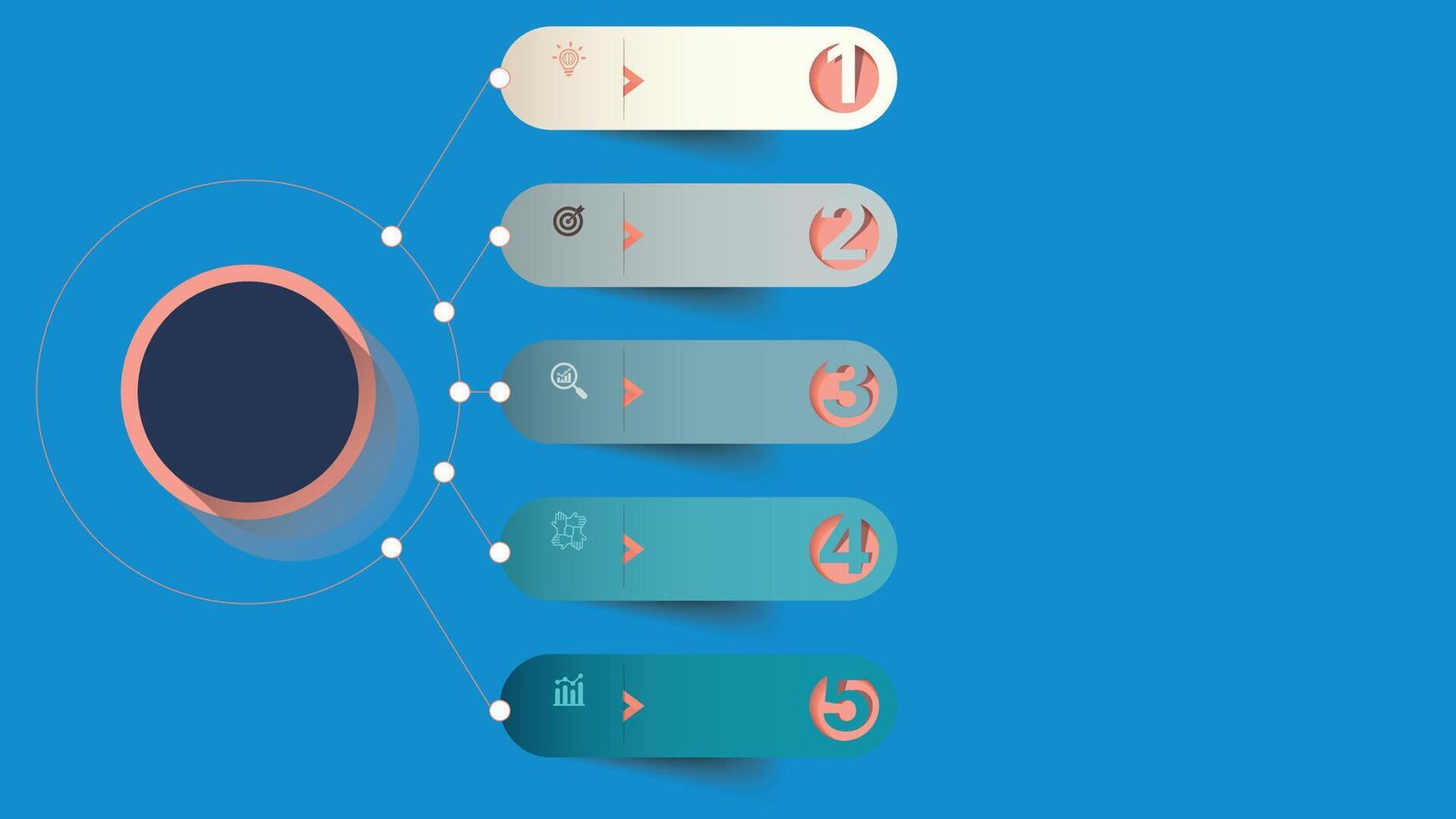 1
2
3
4
5