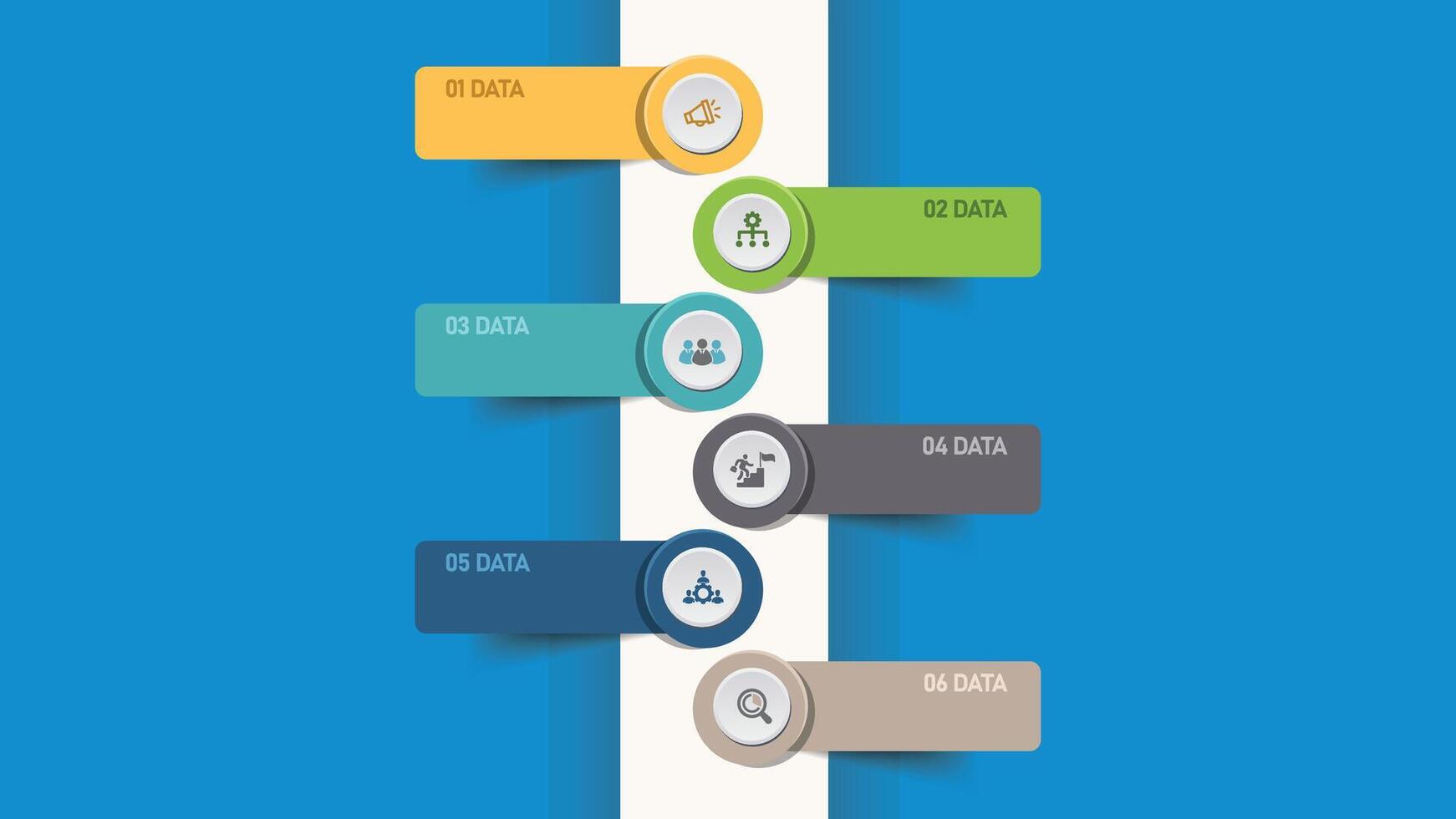 01 DATA

02 DATA

03 DATA

04 DATA

05 DATA

06 DATA