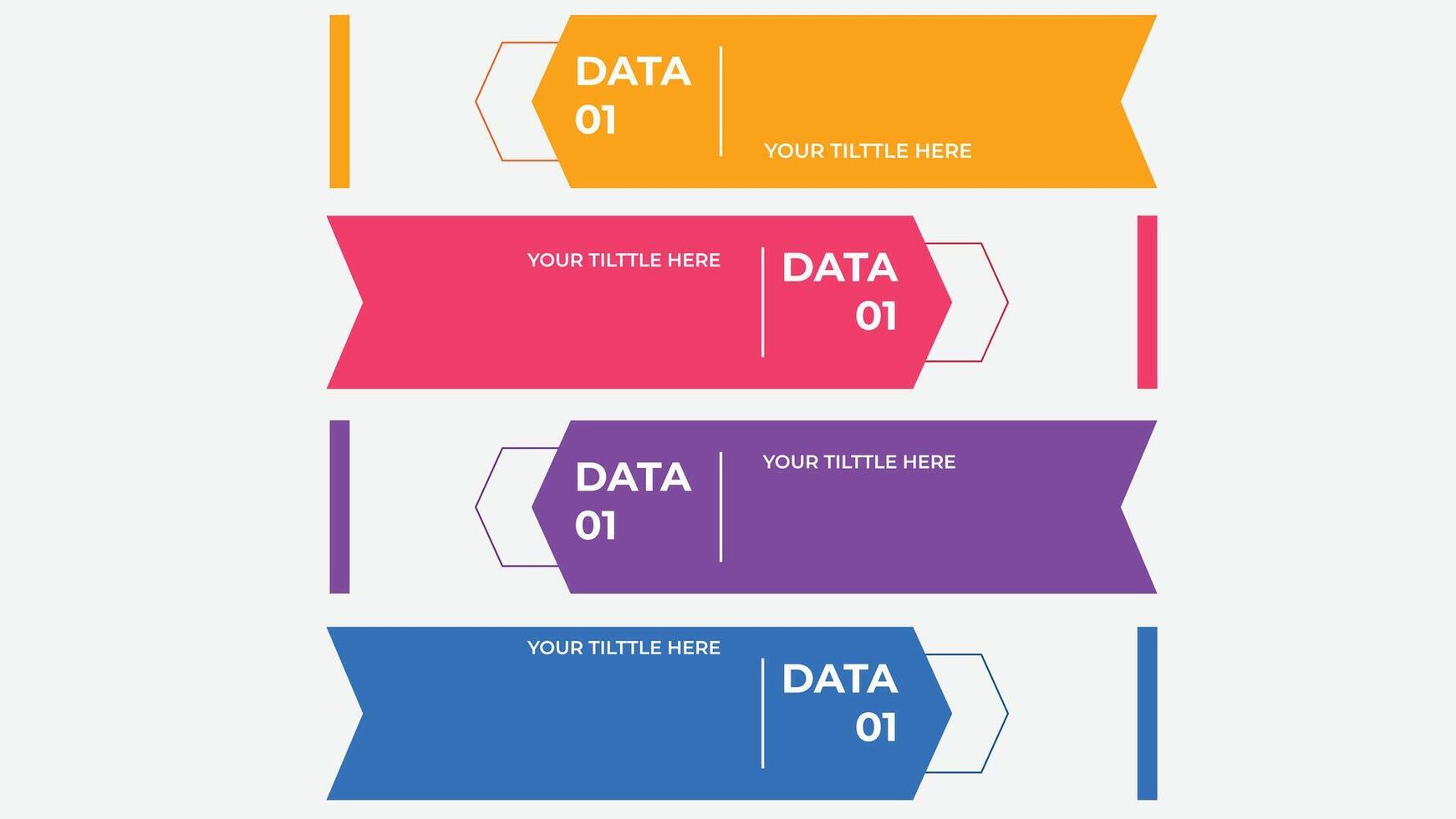 DATA 01

YOUR TILTTLE HERE

YOUR TILTTLE HERE

DATA 01

DATA 01

YOUR TILTTLE HERE

YOUR TILTTLE HERE

DATA 01