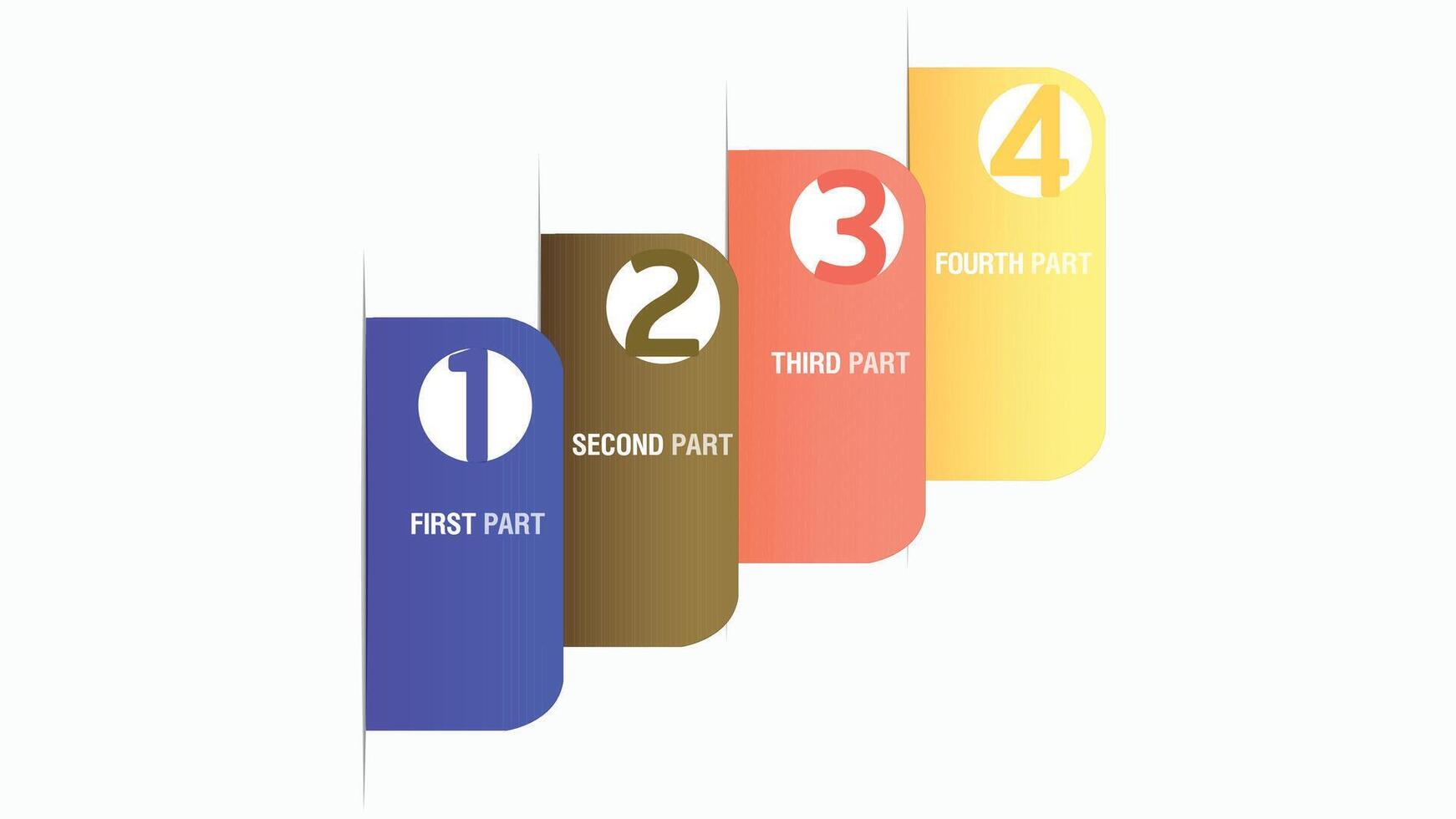 1

FIRST PART

2

SECOND PART

3

THIRD PART

4

FOURTH PART