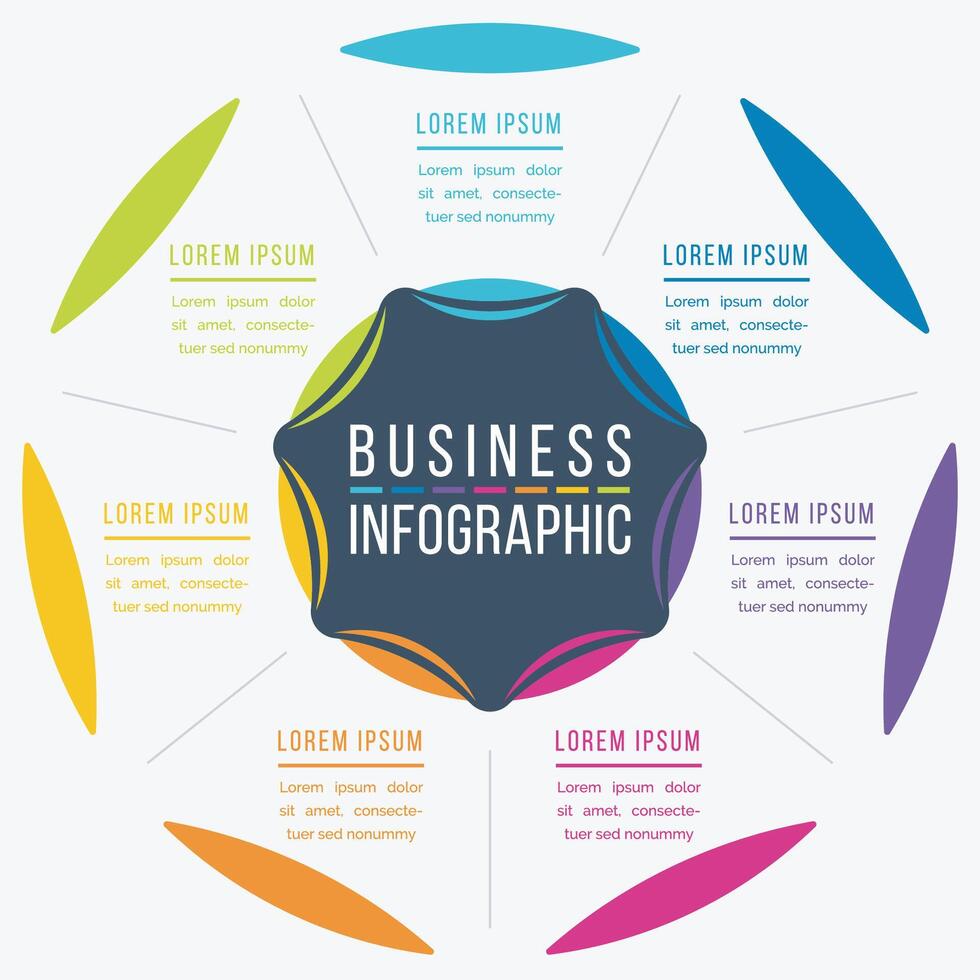 LOREM IPSUM
Lorem ipsum dolor sit amet, consectetuer sed nonummy

LOREM IPSUM
Lorem ipsum dolor sit amet, consectetuer sed nonummy

LOREM IPSUM
Lorem ipsum dolor sit amet, consectetuer sed nonummy

BUSINESS
INFOGRAPHIC

LOREM IPSUM
Lorem ipsum dolor sit amet, consectetuer sed nonummy

LOREM IPSUM
Lorem ipsum dolor sit amet, consectetuer sed nonummy

LOREM IPSUM
Lorem ipsum dolor sit amet, consectetuer sed nonummy

LOREM IPSUM
Lorem ipsum dolor sit amet, consectetuer sed nonummy