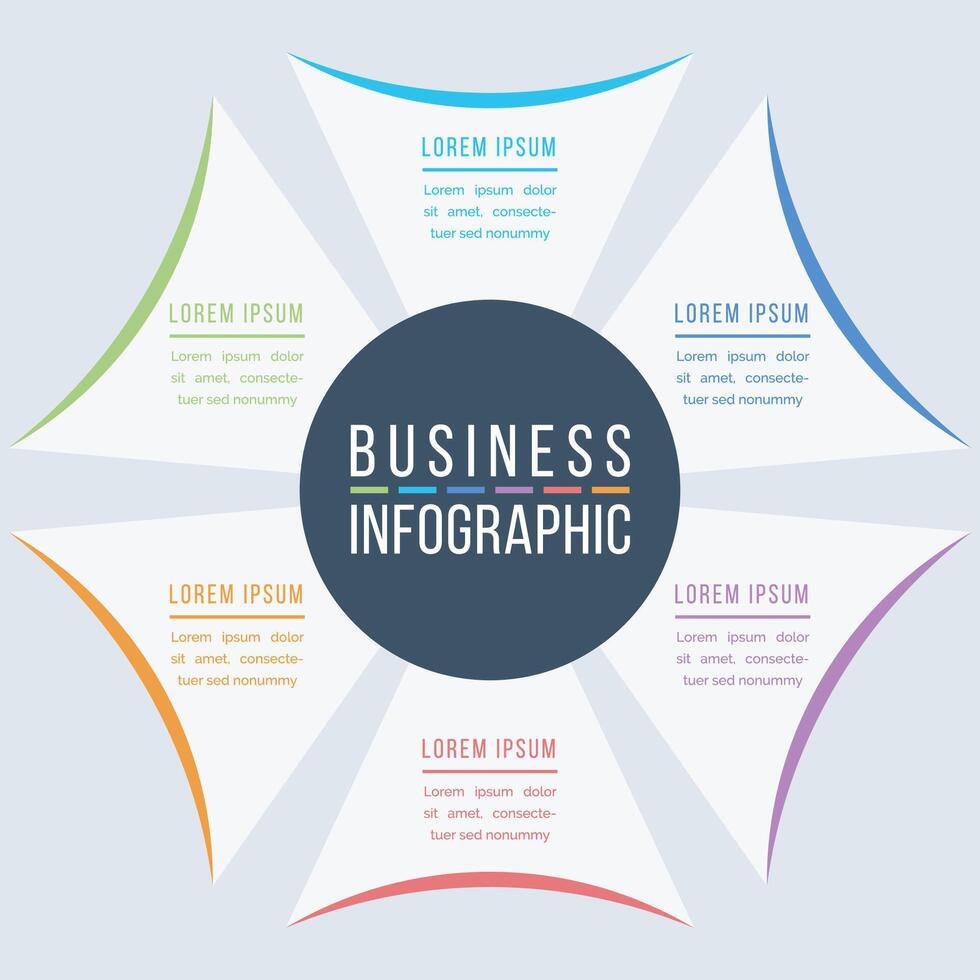 LOREM IPSUM

Lorem ipsum dolor sit amet, consectetuer sed nonummy

LOREM IPSUM

Lorem ipsum dolor sit amet, consectetuer sed nonummy

LOREM IPSUM

Lorem ipsum dolor sit amet, consectetuer sed nonummy

BUSINESS INFOGRAPHIC

LOREM IPSUM

Lorem ipsum dolor sit amet, consectetuer sed nonummy

LOREM IPSUM

Lorem ipsum dolor sit amet, consectetuer sed nonummy

LOREM IPSUM

Lorem ipsum dolor sit amet, consectetuer sed nonummy