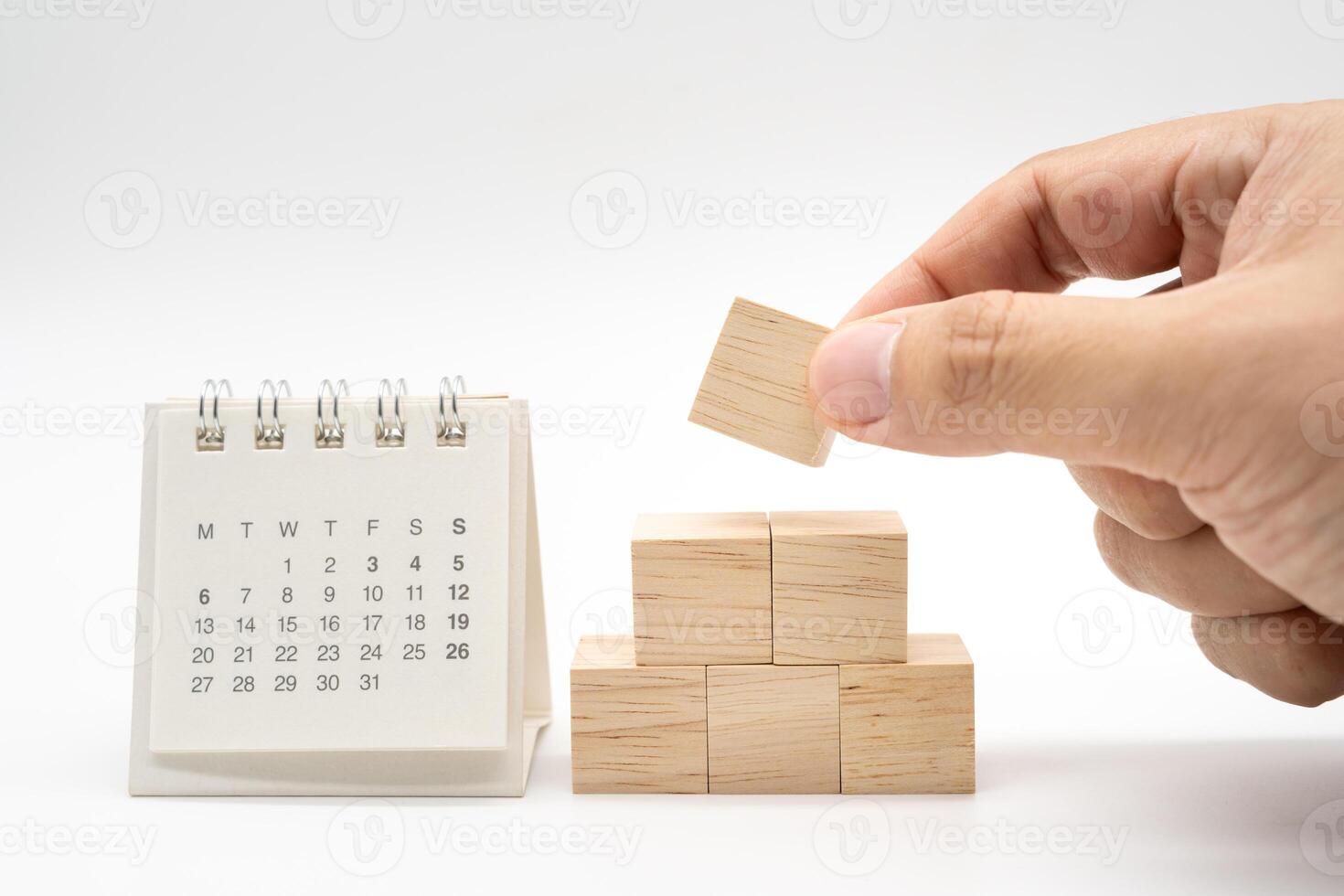 Vecteezy

| M | T | W | T | F | S | S |
|---|---|---|---|---|---|---|
| | | 1 | 2 | 3 | 4 | 5 |
| 6 | 7 | 8 | 9 | 10 | 11 | 12 |
| 13 | 14 | 15 | 16 | 17 | 18 | 19 |
| 20 | 21 | 22 | 23 | 24 | 25 | 26 |
| 27 | 28 | 29 | 30 | 31 | | |