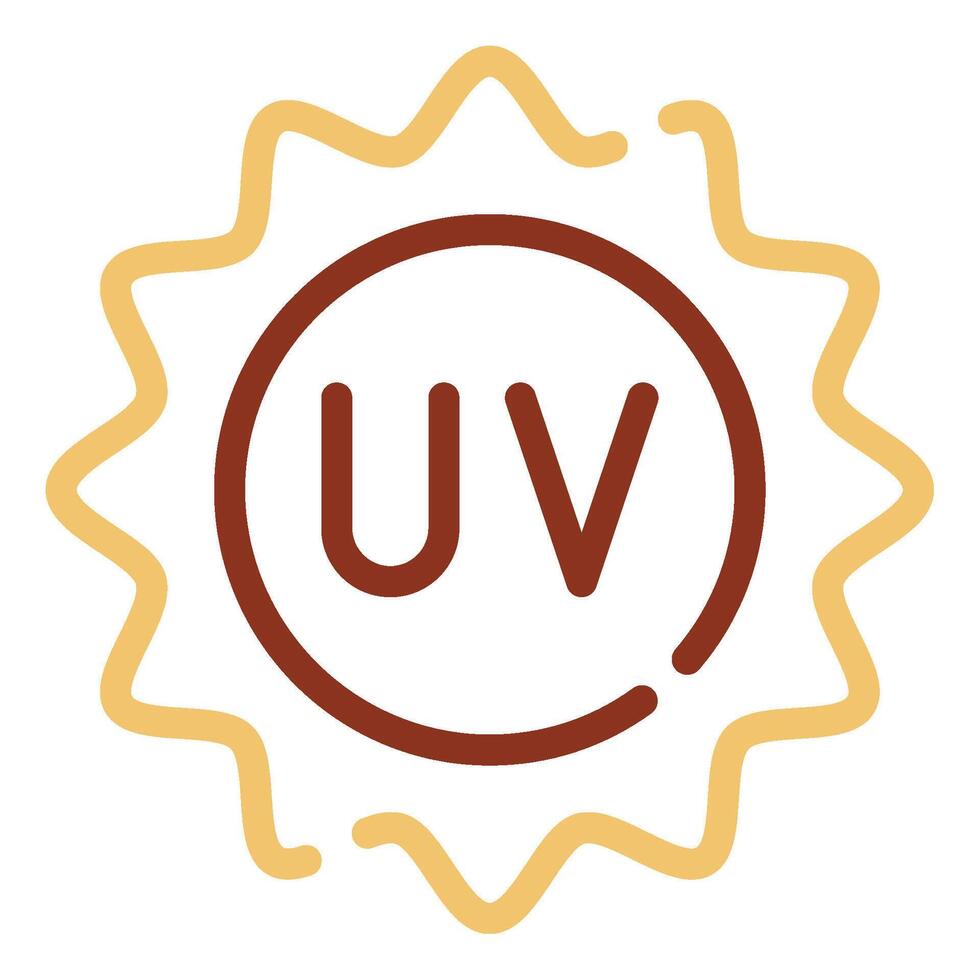 UV