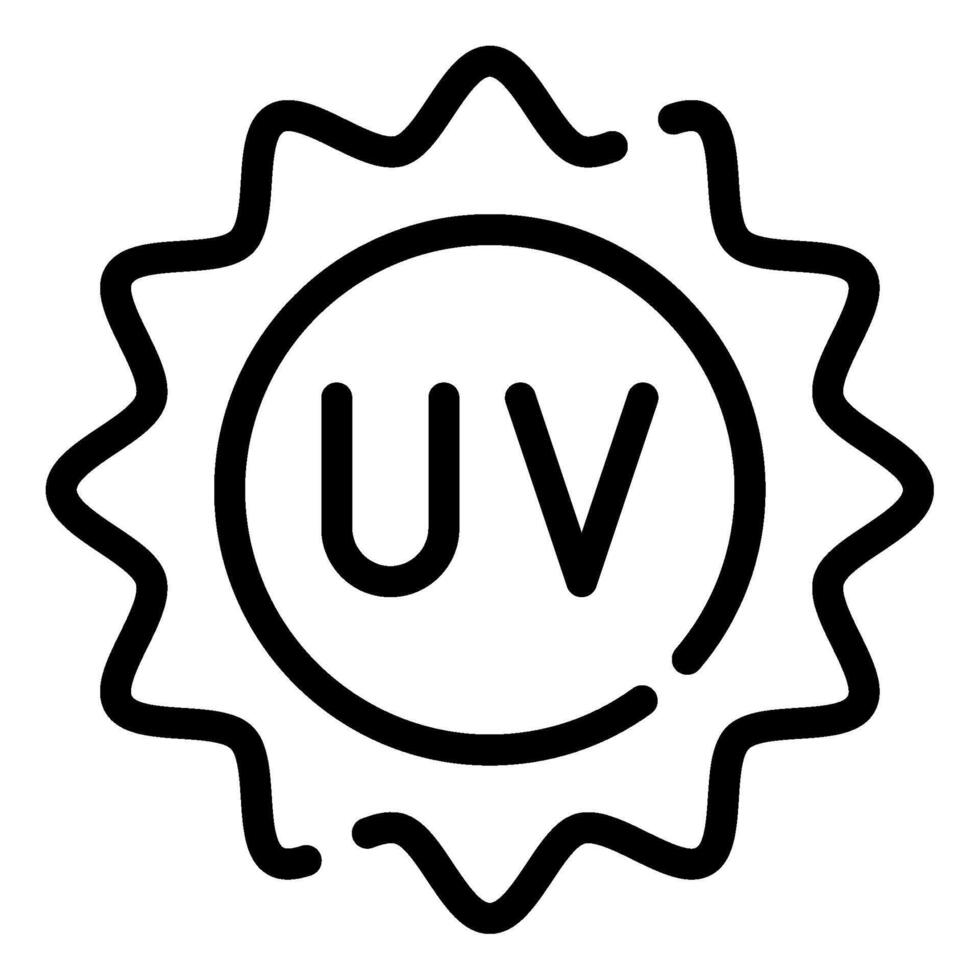 UV