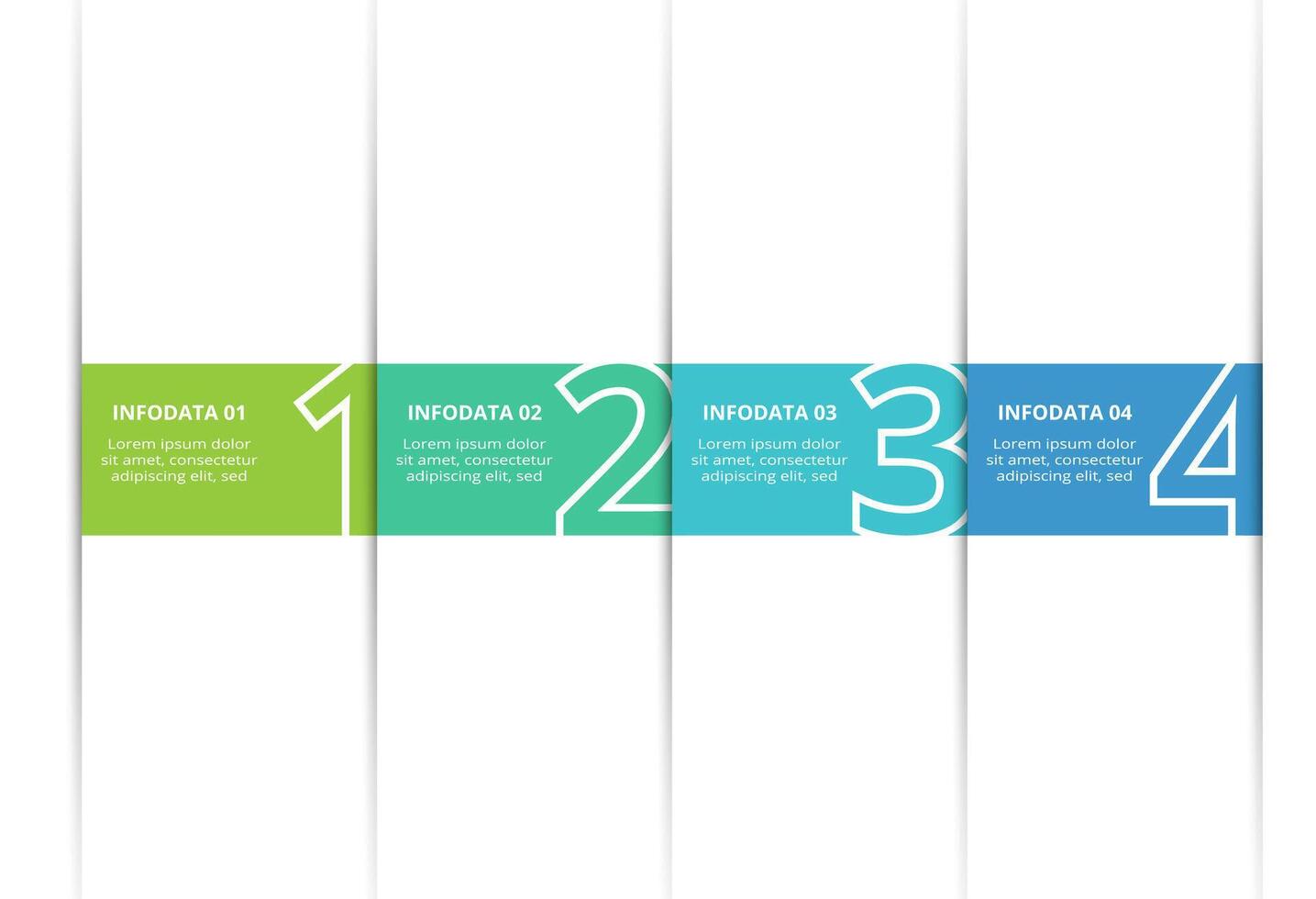 INFODATA 01

Lorem ipsum dolor sit amet, consectetur adipiscing elit, sed

1

INFODATA 02

Lorem ipsum dolor sit amet, consectetur adipiscing elit, sed

2

INFODATA 03

Lorem ipsum dolor sit amet, consectetur adipiscing elit, sed

3

INFODATA 04

Lorem ipsum dolor sit amet, consectetur adipiscing elit, sed

4