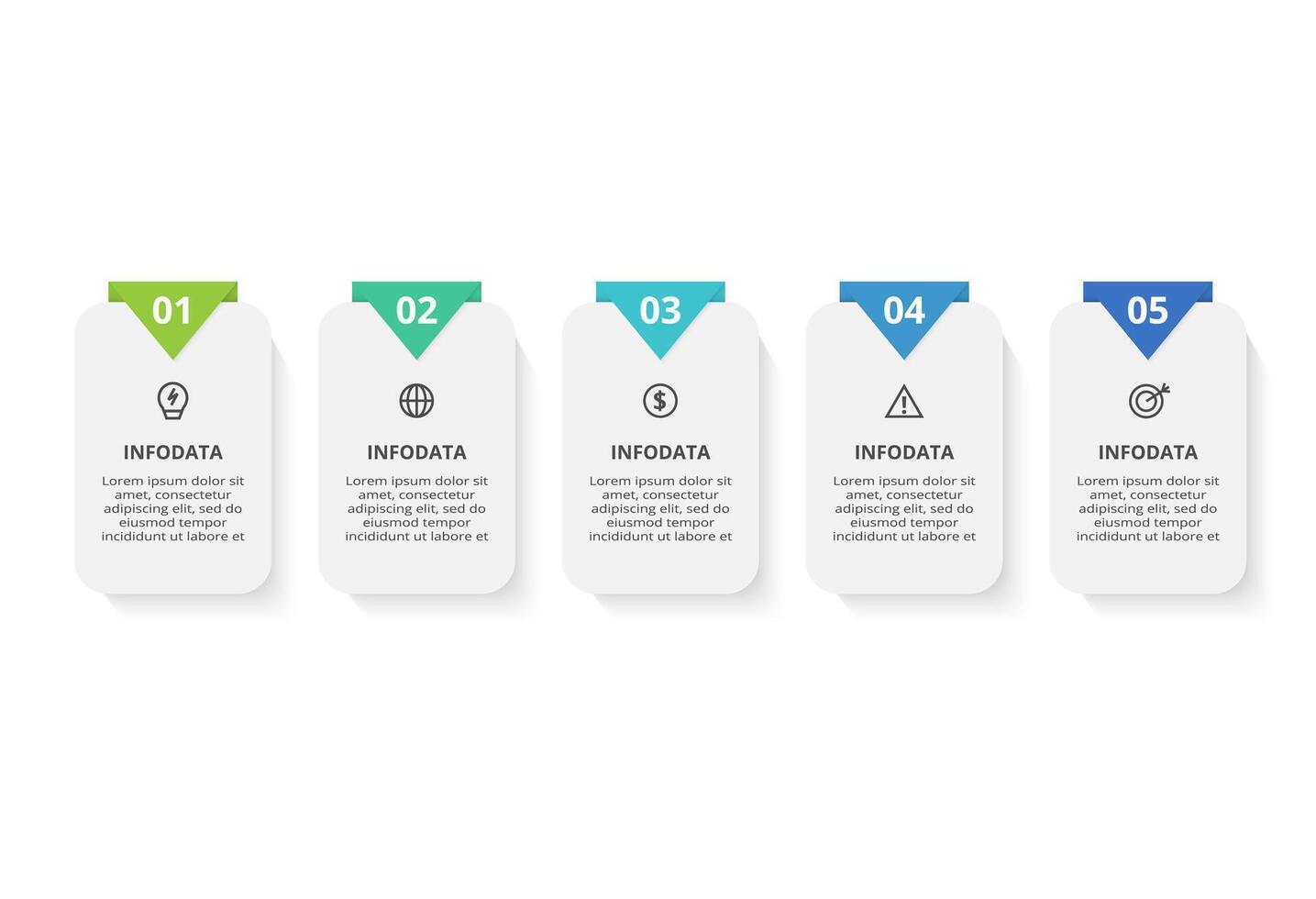 01

INFODATA

Lorem ipsum dolor sit amet, consectetur adipiscing elit, sed do eiusmod tempor incididunt ut labore et

02

INFODATA

Lorem ipsum dolor sit amet, consectetur adipiscing elit, sed do eiusmod tempor incididunt ut labore et

03

INFODATA

Lorem ipsum dolor sit amet, consectetur adipiscing elit, sed do eiusmod tempor incididunt ut labore et

04

INFODATA

Lorem ipsum dolor sit amet, consectetur adipiscing elit, sed do eiusmod tempor incididunt ut labore et

05

INFODATA

Lorem ipsum dolor sit amet, consectetur adipiscing elit, sed do eiusmod tempor incididunt ut labore et