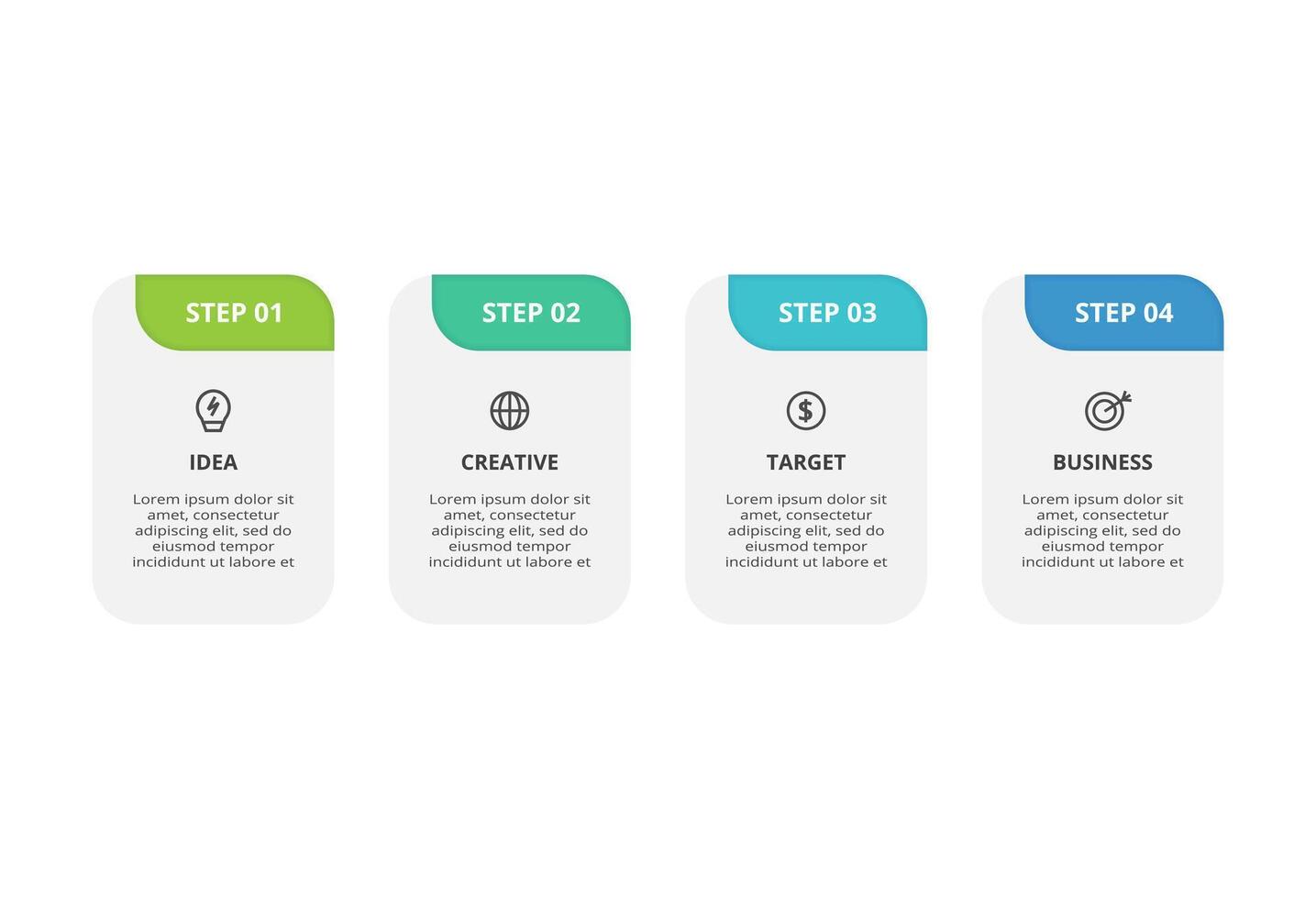 STEP 01

IDEA

Lorem ipsum dolor sit amet, consectetur adipiscing elit, sed do eiusmod tempor incididunt ut labore et

STEP 02

CREATIVE

Lorem ipsum dolor sit amet, consectetur adipiscing elit, sed do eiusmod tempor incididunt ut labore et

STEP 03

TARGET

Lorem ipsum dolor sit amet, consectetur adipiscing elit, sed do eiusmod tempor incididunt ut labore et

STEP 04

BUSINESS

Lorem ipsum dolor sit amet, consectetur adipiscing elit, sed do eiusmod tempor incididunt ut labore et