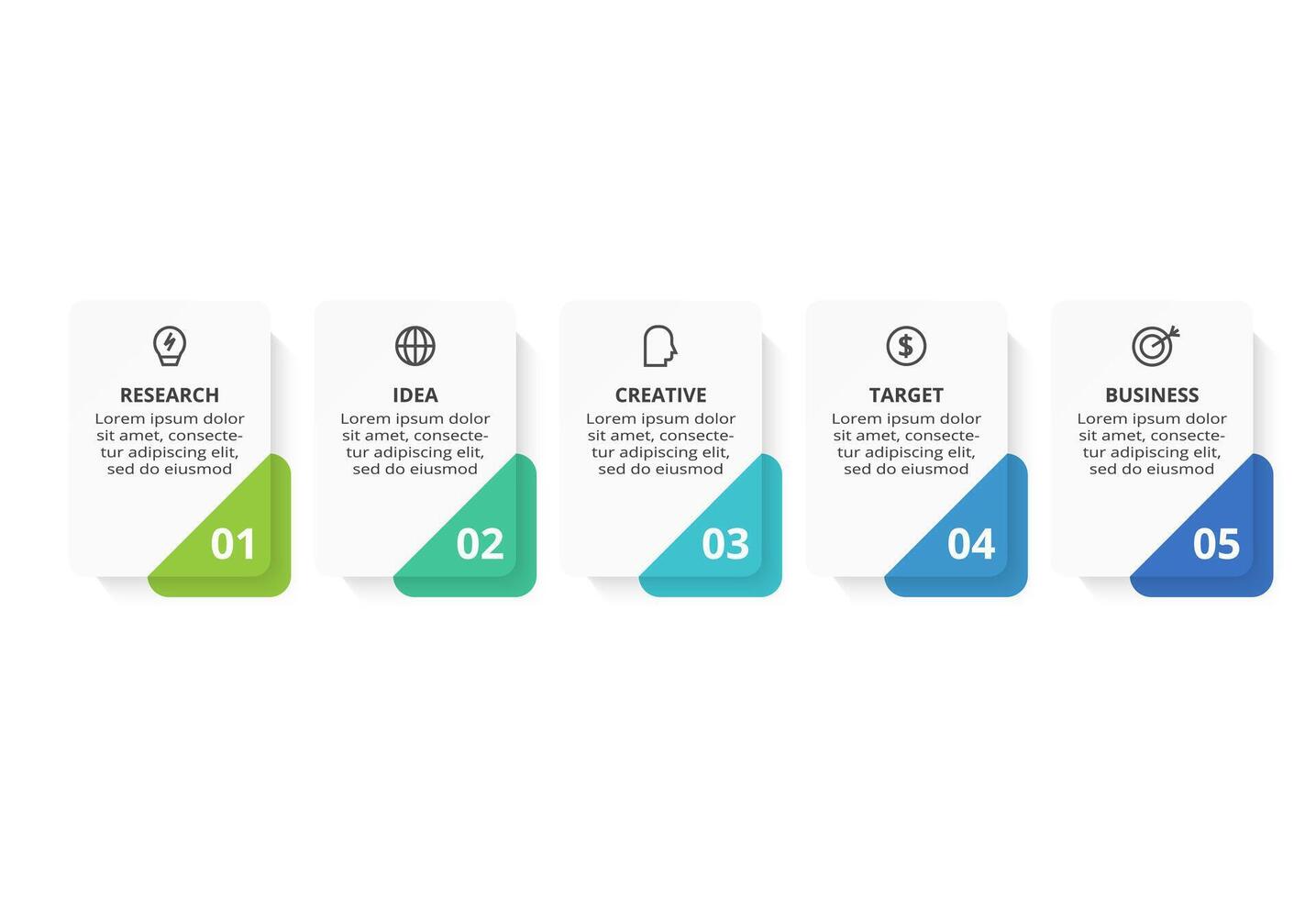 RESEARCH
Lorem ipsum dolor sit amet, consectetur adipiscing elit, sed do eiusmod
01

IDEA
Lorem ipsum dolor sit amet, consectetur adipiscing elit, sed do eiusmod
02

CREATIVE
Lorem ipsum dolor sit amet, consectetur adipiscing elit, sed do eiusmod
03

TARGET
Lorem ipsum dolor sit amet, consectetur adipiscing elit, sed do eiusmod
04

BUSINESS
Lorem ipsum dolor sit amet, consectetur adipiscing elit, sed do eiusmod
05