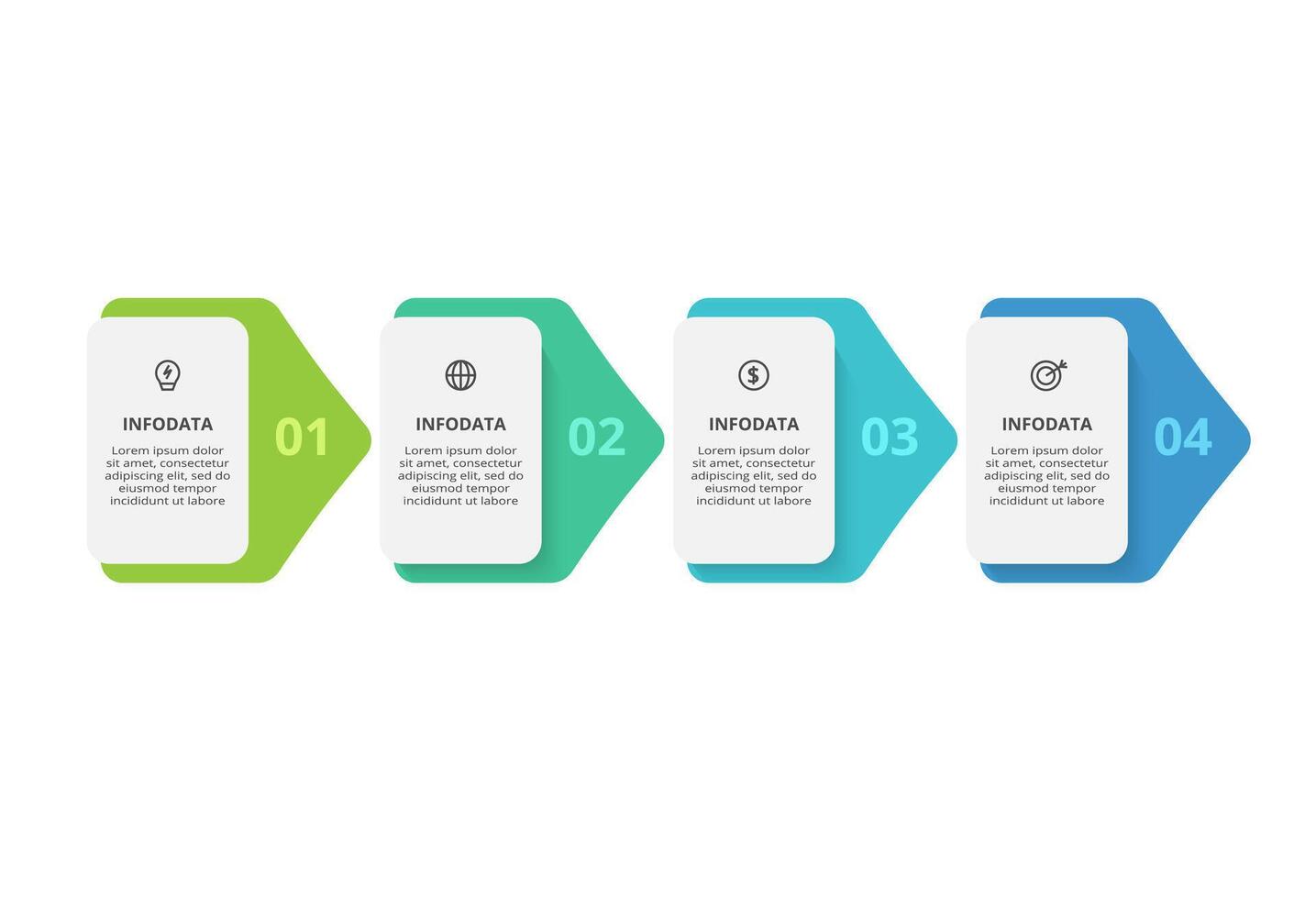 INFODATA
Lorem ipsum dolor sit amet, consectetur adipiscing elit, sed do eiusmod tempor incididunt ut labore

01

INFODATA
Lorem ipsum dolor sit amet, consectetur adipiscing elit, sed do eiusmod tempor incididunt ut labore

02

INFODATA
Lorem ipsum dolor sit amet, consectetur adipiscing elit, sed do eiusmod tempor incididunt ut labore

03

INFODATA
Lorem ipsum dolor sit amet, consectetur adipiscing elit, sed do eiusmod tempor incididunt ut labore

04