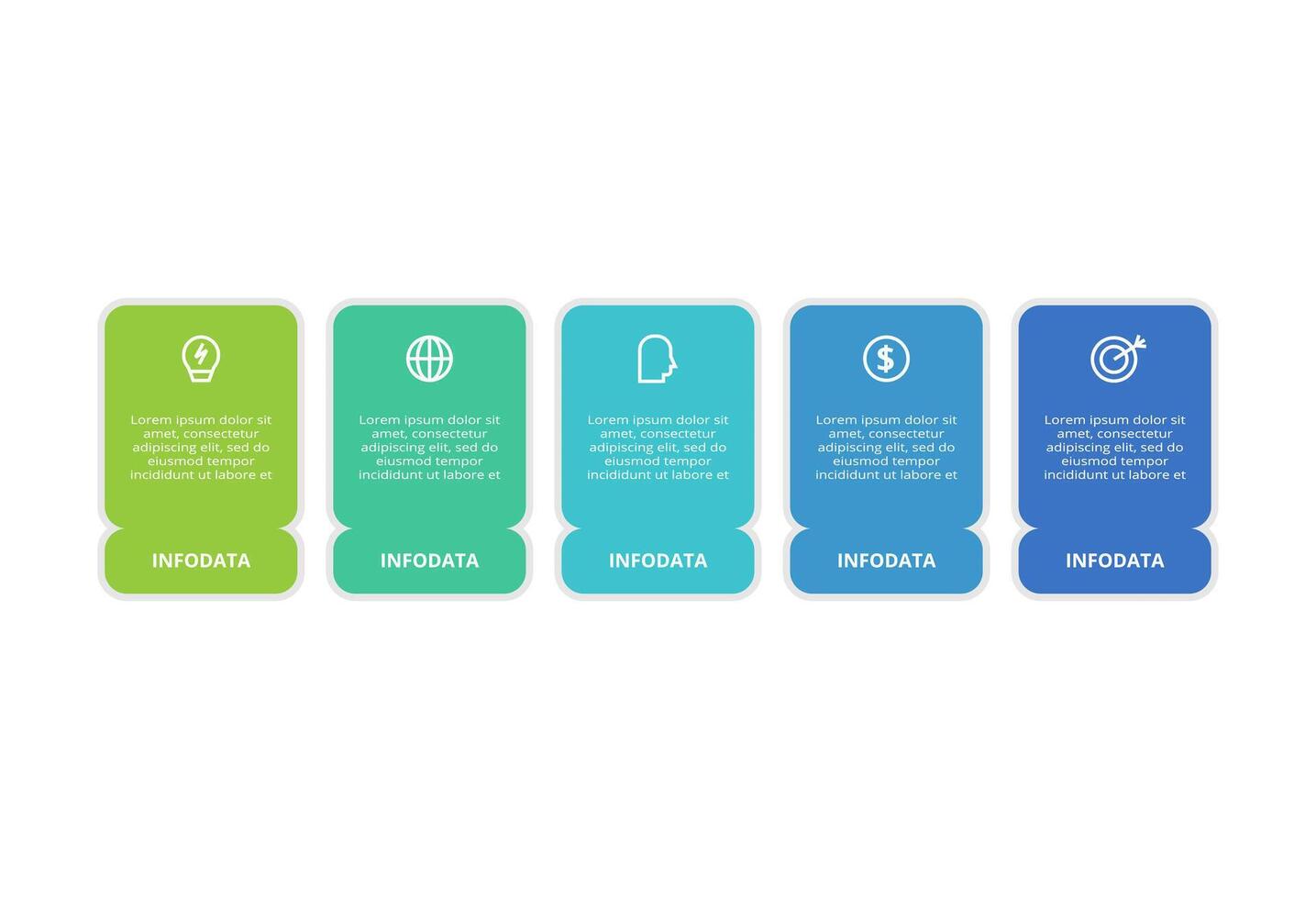 Lorem ipsum dolor sit amet, consectetur adipiscing elit, sed do eiusmod tempor incididunt ut labore et

INFODATA

Lorem ipsum dolor sit amet, consectetur adipiscing elit, sed do eiusmod tempor incididunt ut labore et

INFODATA

Lorem ipsum dolor sit amet, consectetur adipiscing elit, sed do eiusmod tempor incididunt ut labore et

INFODATA

Lorem ipsum dolor sit amet, consectetur adipiscing elit, sed do eiusmod tempor incididunt ut labore et

INFODATA

Lorem ipsum dolor sit amet, consectetur adipiscing elit, sed do eiusmod tempor incididunt ut labore et

INFODATA