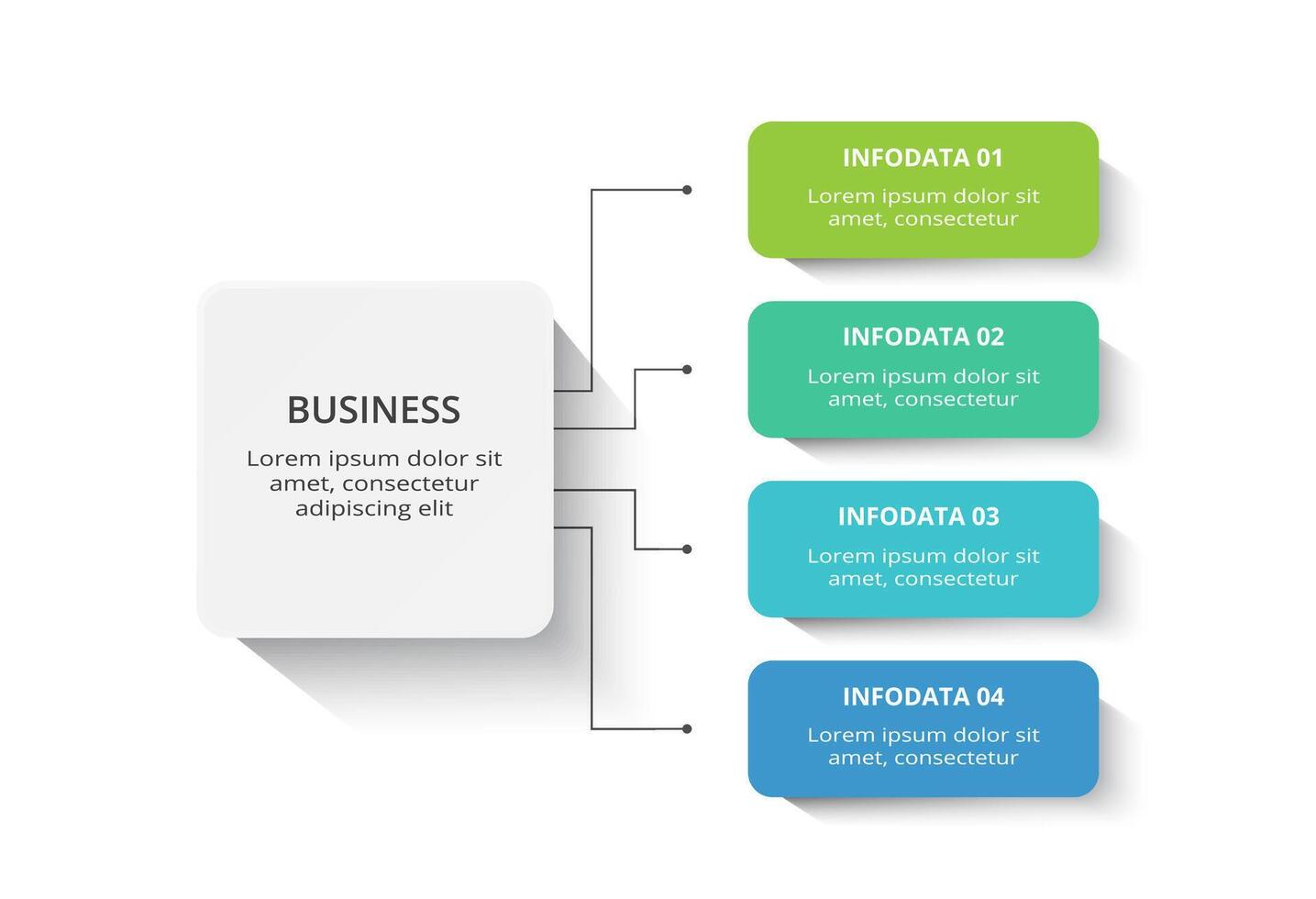 BUSINESS
Lorem ipsum dolor sit amet, consectetur adipiscing elit

INFODATA 01
Lorem ipsum dolor sit amet, consectetur

INFODATA 02
Lorem ipsum dolor sit amet, consectetur

INFODATA 03
Lorem ipsum dolor sit amet, consectetur

INFODATA 04
Lorem ipsum dolor sit amet, consectetur