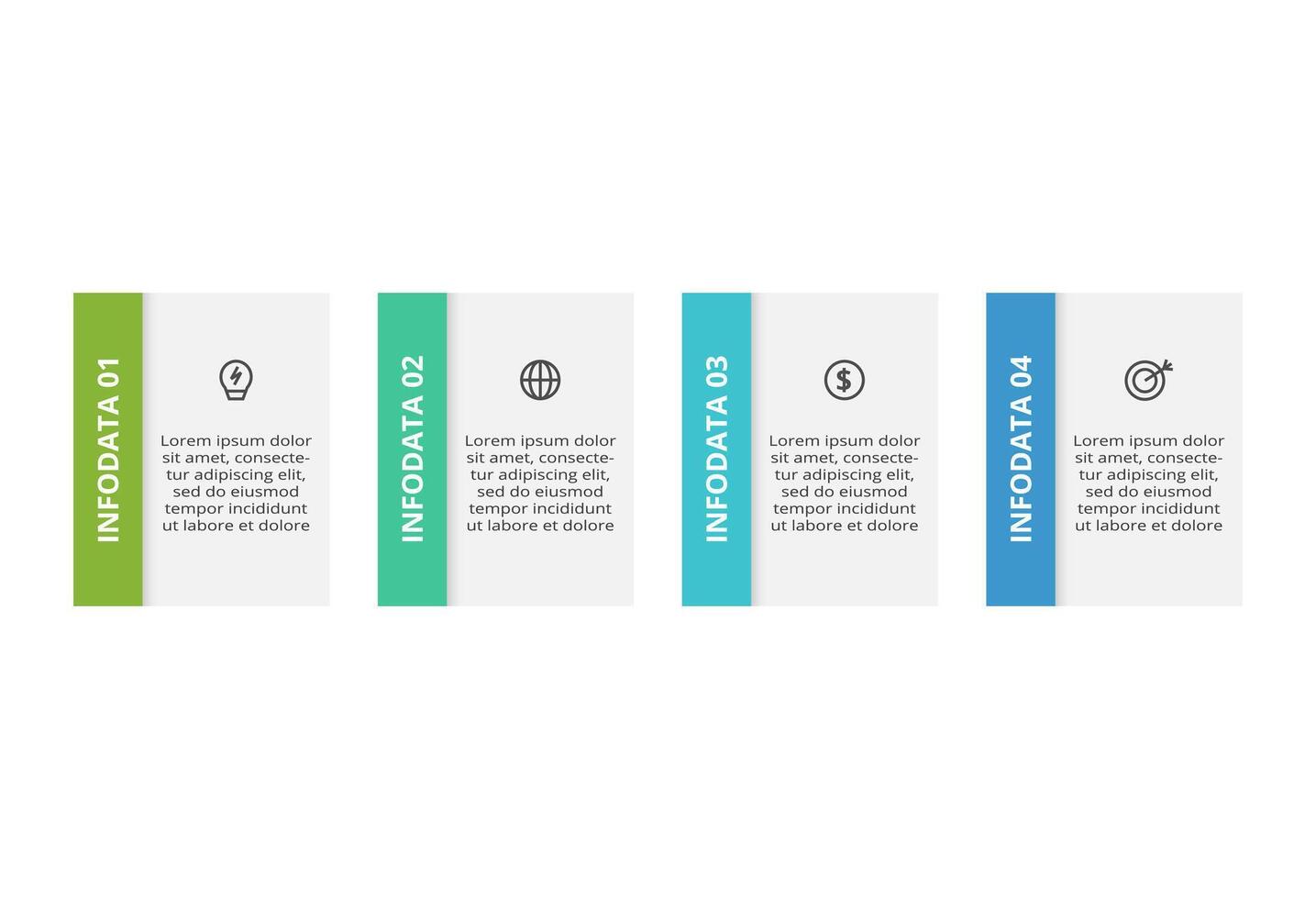 INFODATA 01

Lorem ipsum dolor sit amet, consectetur adipiscing elit, sed do eiusmod tempor incididunt ut labore et dolore

INFODATA 02

Lorem ipsum dolor sit amet, consectetur adipiscing elit, sed do eiusmod tempor incididunt ut labore et dolore

INFODATA 03

Lorem ipsum dolor sit amet, consectetur adipiscing elit, sed do eiusmod tempor incididunt ut labore et dolore

INFODATA 04

Lorem ipsum dolor sit amet, consectetur adipiscing elit, sed do eiusmod tempor incididunt ut labore et dolore