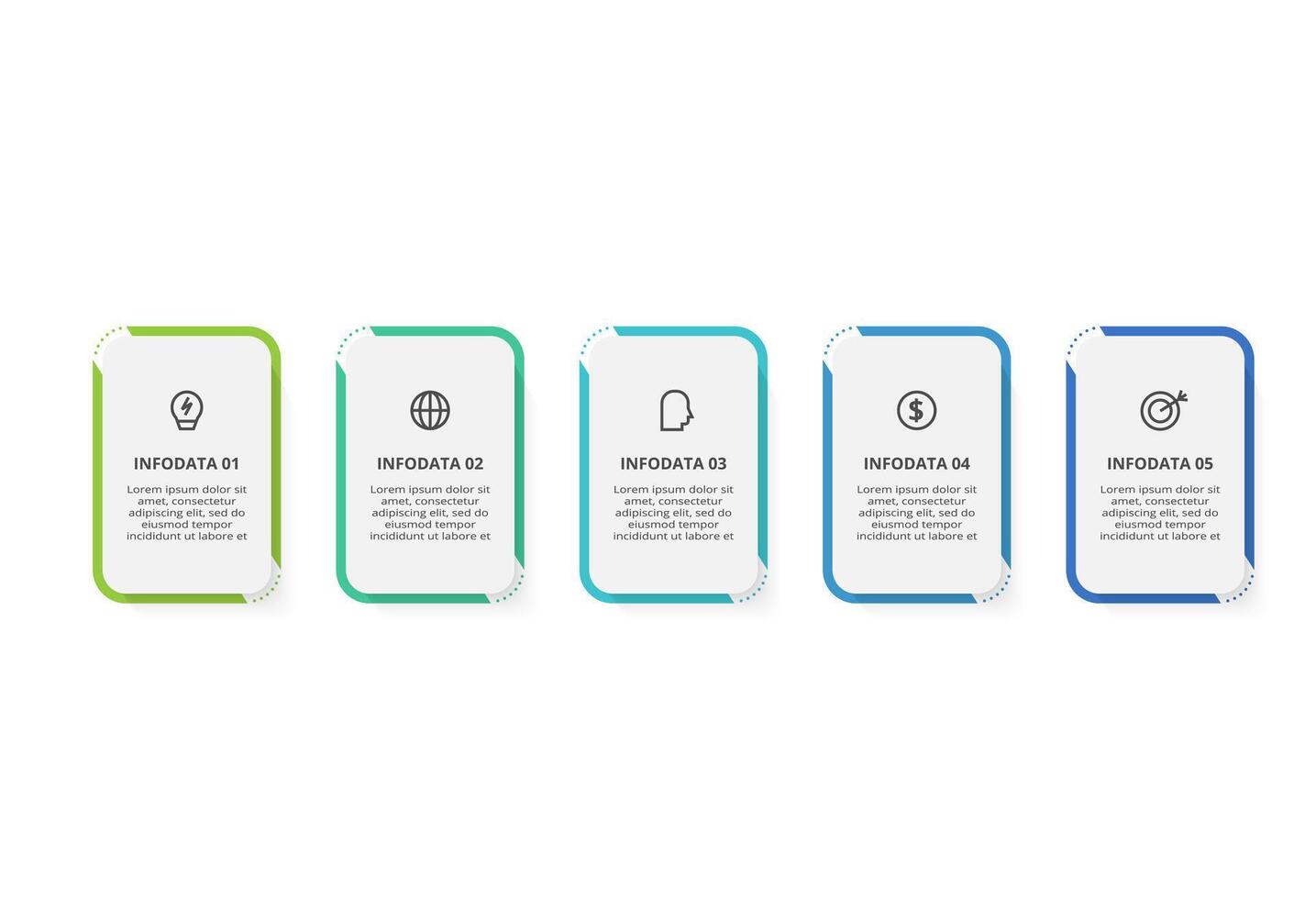 INFODATA 01

Lorem ipsum dolor sit amet, consectetur adipiscing elit, sed do eiusmod tempor incididunt ut labore et

INFODATA 02

Lorem ipsum dolor sit amet, consectetur adipiscing elit, sed do eiusmod tempor incididunt ut labore et

INFODATA 03

Lorem ipsum dolor sit amet, consectetur adipiscing elit, sed do eiusmod tempor incididunt ut labore et

INFODATA 04

Lorem ipsum dolor sit amet, consectetur adipiscing elit, sed do eiusmod tempor incididunt ut labore et

INFODATA 05

Lorem ipsum dolor sit amet, consectetur adipiscing elit, sed do eiusmod tempor incididunt ut labore et