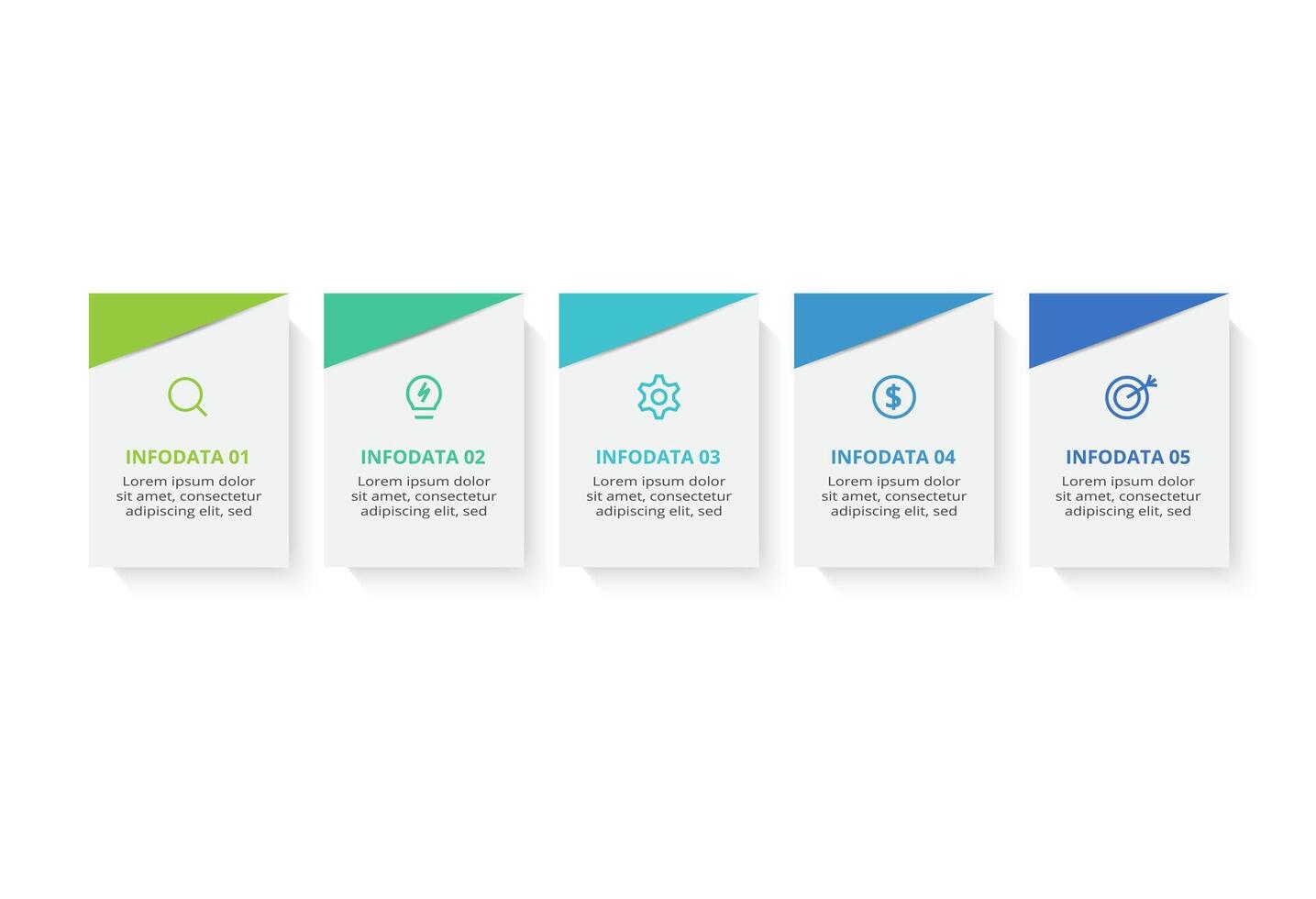 INFODATA 01
Lorem ipsum dolor sit amet, consectetur adipiscing elit, sed

INFODATA 02
Lorem ipsum dolor sit amet, consectetur adipiscing elit, sed

INFODATA 03
Lorem ipsum dolor sit amet, consectetur adipiscing elit, sed

INFODATA 04
Lorem ipsum dolor sit amet, consectetur adipiscing elit, sed

INFODATA 05
Lorem ipsum dolor sit amet, consectetur adipiscing elit, sed