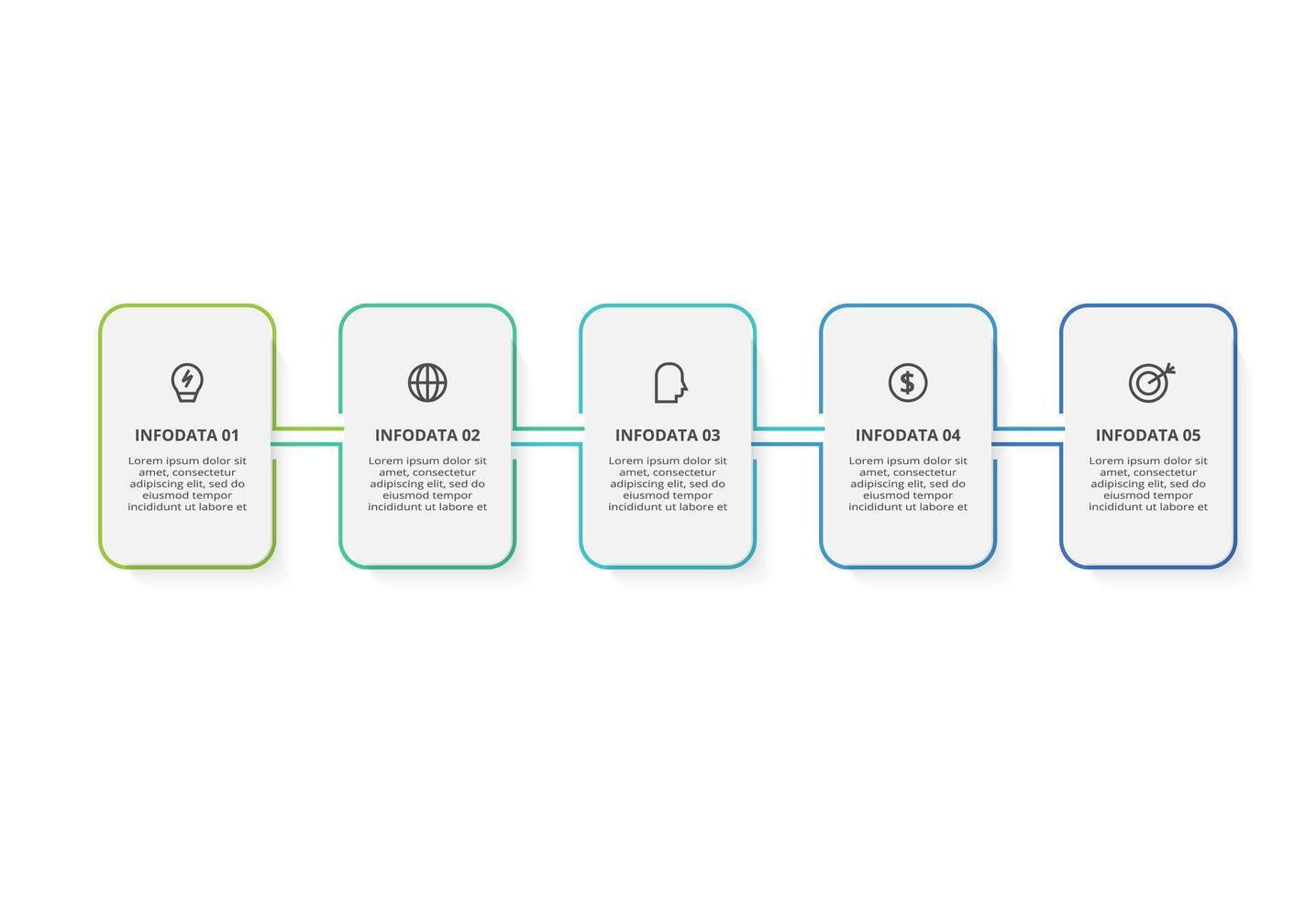 INFODATA 01

Lorem ipsum dolor sit amet, consectetur adipiscing elit, sed do eiusmod tempor incididunt ut labore et

INFODATA 02

Lorem ipsum dolor sit amet, consectetur adipiscing elit, sed do eiusmod tempor incididunt ut labore et

INFODATA 03

Lorem ipsum dolor sit amet, consectetur adipiscing elit, sed do eiusmod tempor incididunt ut labore et

INFODATA 04

Lorem ipsum dolor sit amet, consectetur adipiscing elit, sed do eiusmod tempor incididunt ut labore et

INFODATA 05

Lorem ipsum dolor sit amet, consectetur adipiscing elit, sed do eiusmod tempor incididunt ut labore et