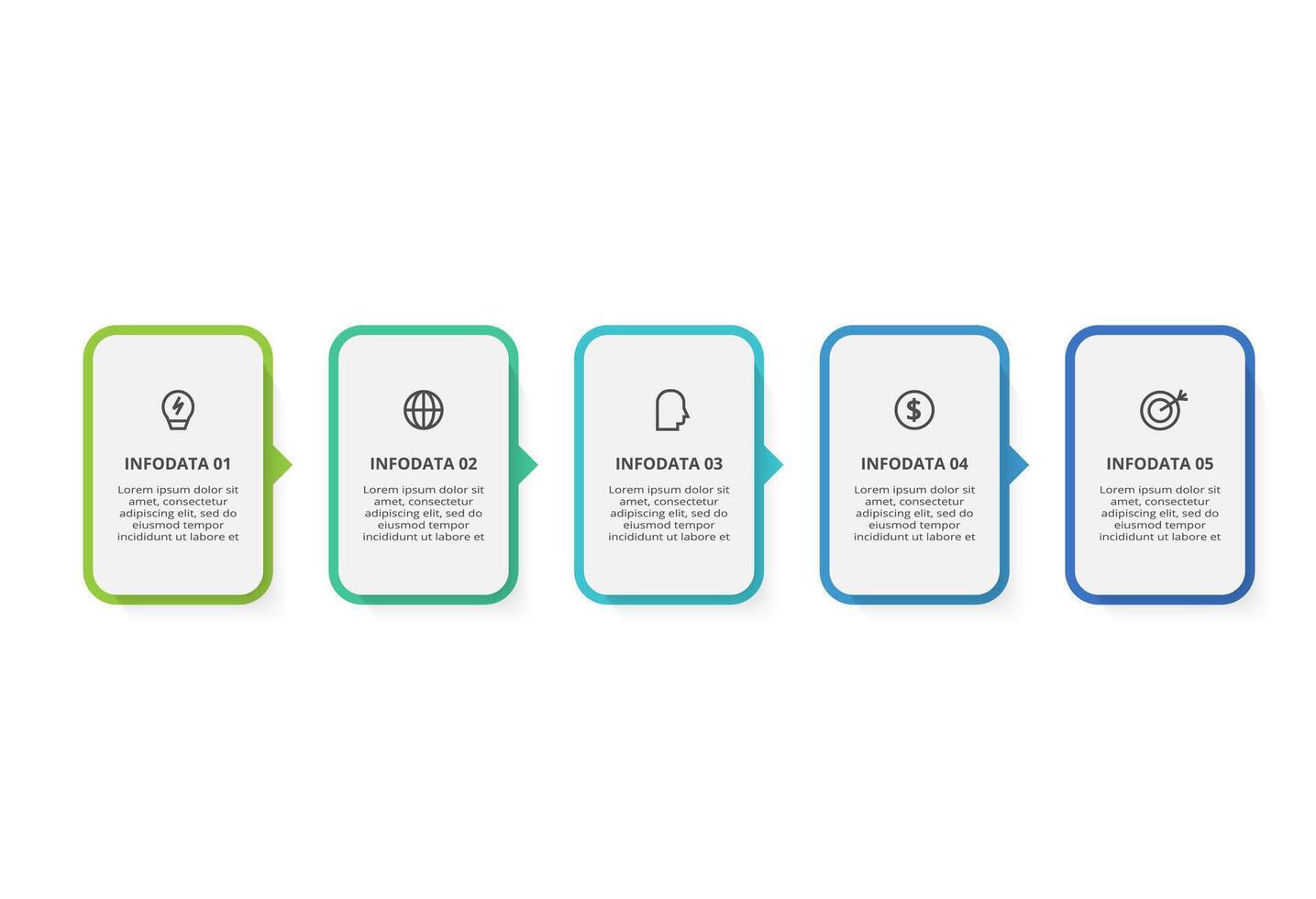 INFODATA 01

Lorem ipsum dolor sit amet, consectetur adipiscing elit, sed do eiusmod tempor incididunt ut labore et

INFODATA 02

Lorem ipsum dolor sit amet, consectetur adipiscing elit, sed do eiusmod tempor incididunt ut labore et

INFODATA 03

Lorem ipsum dolor sit amet, consectetur adipiscing elit, sed do eiusmod tempor incididunt ut labore et

INFODATA 04

Lorem ipsum dolor sit amet, consectetur adipiscing elit, sed do eiusmod tempor incididunt ut labore et

INFODATA 05

Lorem ipsum dolor sit amet, consectetur adipiscing elit, sed do eiusmod tempor incididunt ut labore et