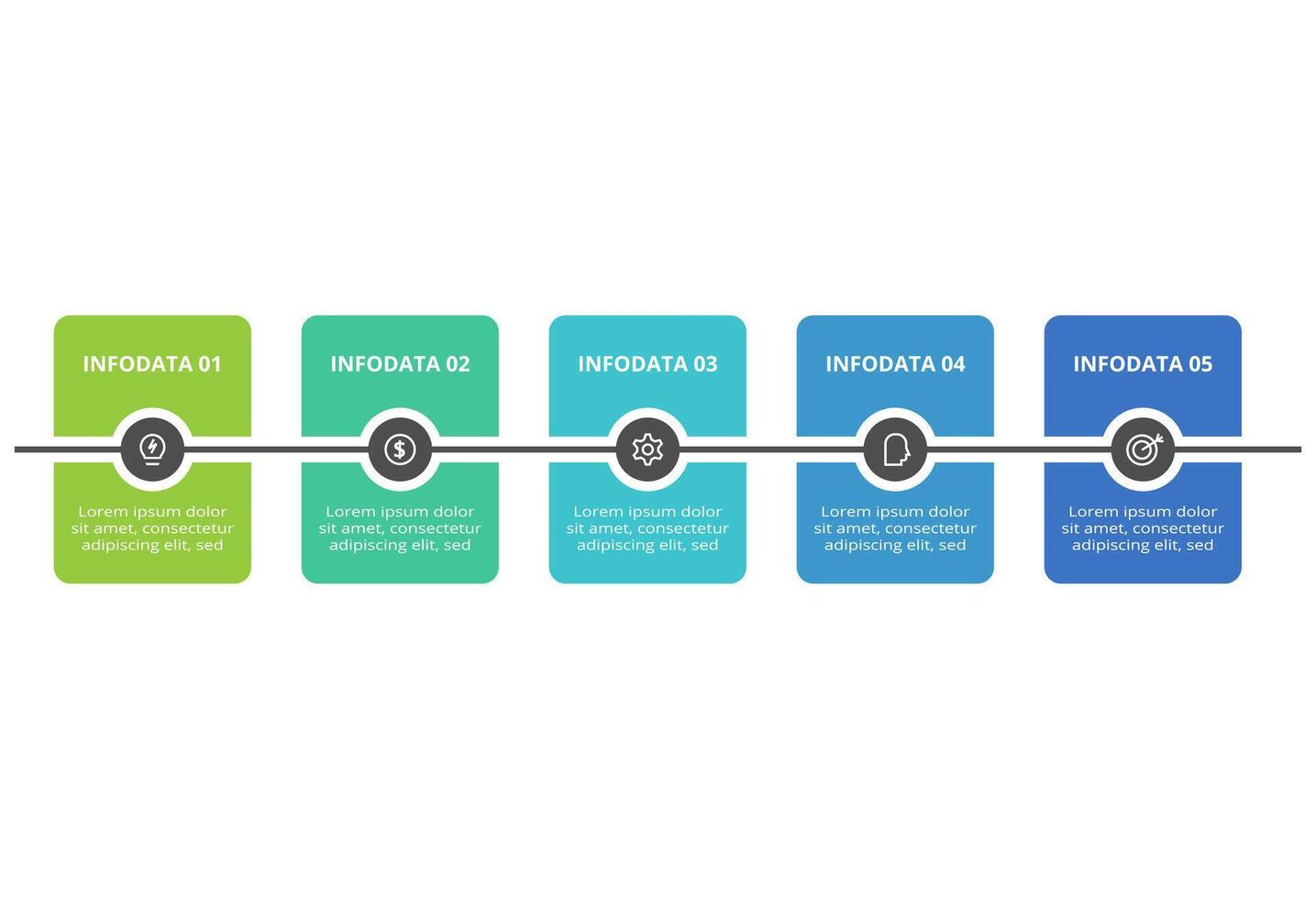 INFODATA 01

Lorem ipsum dolor sit amet, consectetur adipiscing elit, sed

INFODATA 02

Lorem ipsum dolor sit amet, consectetur adipiscing elit, sed

INFODATA 03

Lorem ipsum dolor sit amet, consectetur adipiscing elit, sed

INFODATA 04

Lorem ipsum dolor sit amet, consectetur adipiscing elit, sed

INFODATA 05

Lorem ipsum dolor sit amet, consectetur adipiscing elit, sed