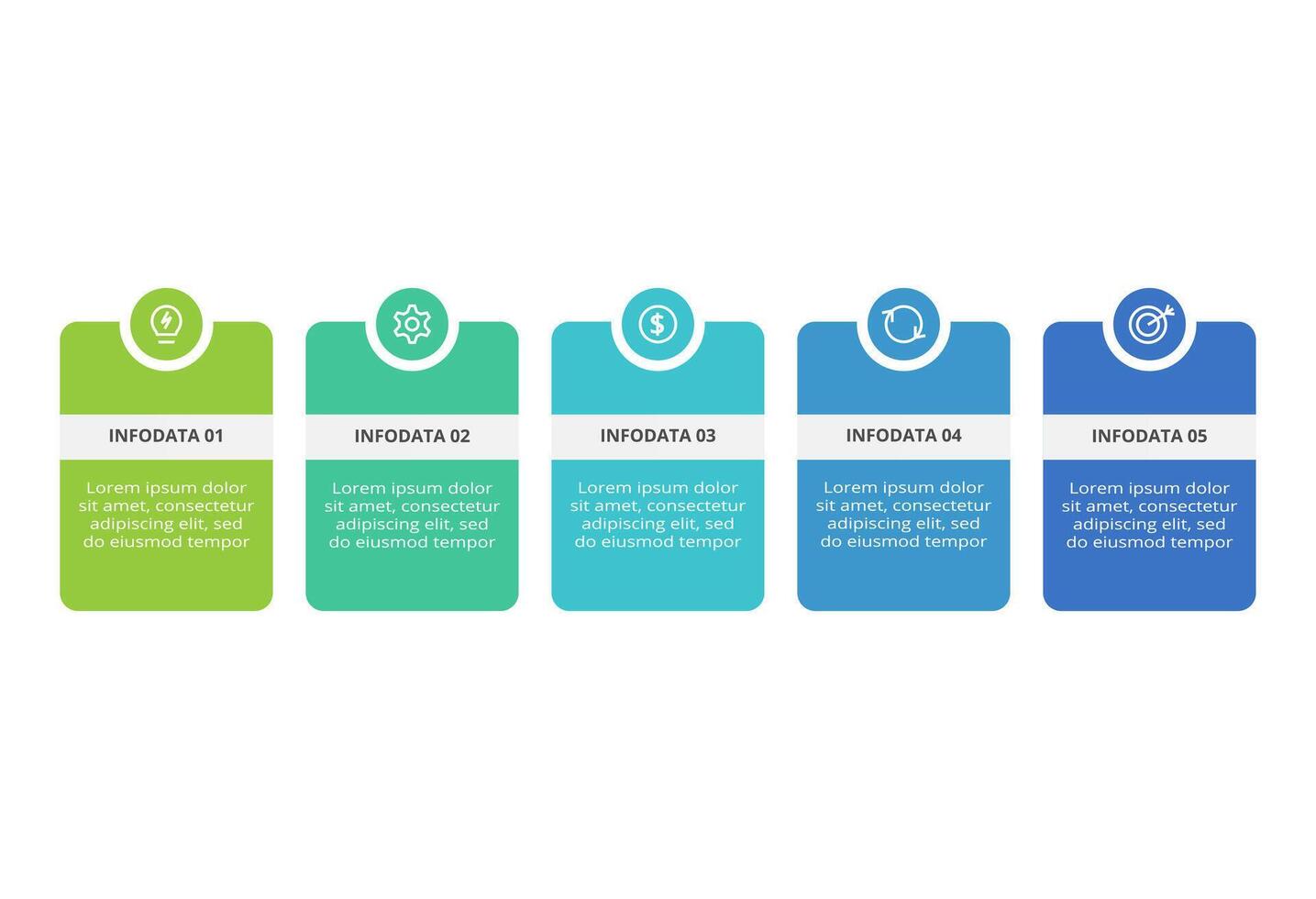 INFODATA 01

Lorem ipsum dolor sit amet, consectetur adipiscing elit, sed do eiusmod tempor

INFODATA 02

Lorem ipsum dolor sit amet, consectetur adipiscing elit, sed do eiusmod tempor

INFODATA 03

Lorem ipsum dolor sit amet, consectetur adipiscing elit, sed do eiusmod tempor

INFODATA 04

Lorem ipsum dolor sit amet, consectetur adipiscing elit, sed do eiusmod tempor

INFODATA 05

Lorem ipsum dolor sit amet, consectetur adipiscing elit, sed do eiusmod tempor