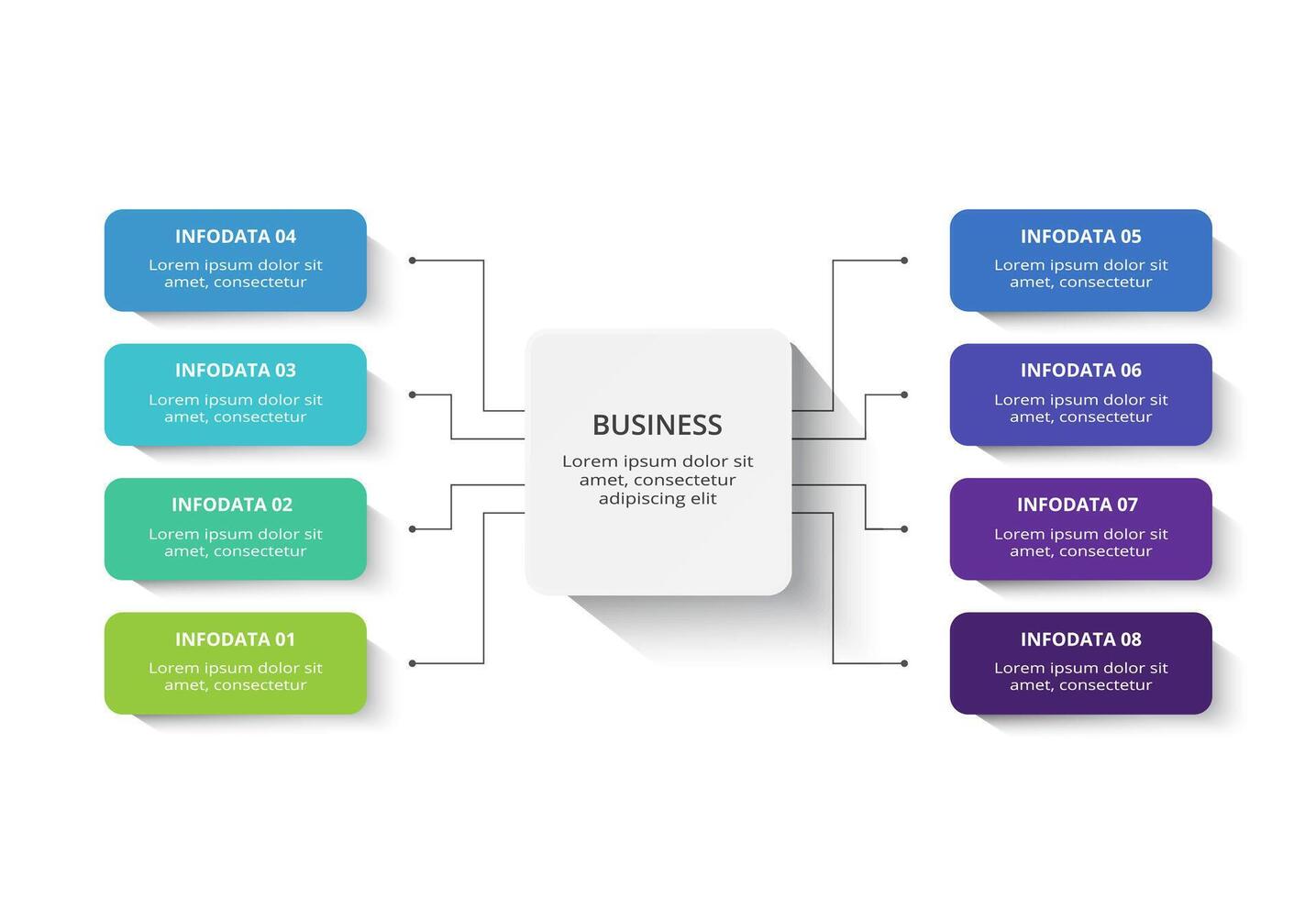 INFODATA 04
Lorem ipsum dolor sit amet, consectetur

INFODATA 03
Lorem ipsum dolor sit amet, consectetur

INFODATA 02
Lorem ipsum dolor sit amet, consectetur

INFODATA 01
Lorem ipsum dolor sit amet, consectetur

BUSINESS
Lorem ipsum dolor sit amet, consectetur adipiscing elit

INFODATA 05
Lorem ipsum dolor sit amet, consectetur

INFODATA 06
Lorem ipsum dolor sit amet, consectetur

INFODATA 07
Lorem ipsum dolor sit amet, consectetur

INFODATA 08
Lorem ipsum dolor sit amet, consectetur