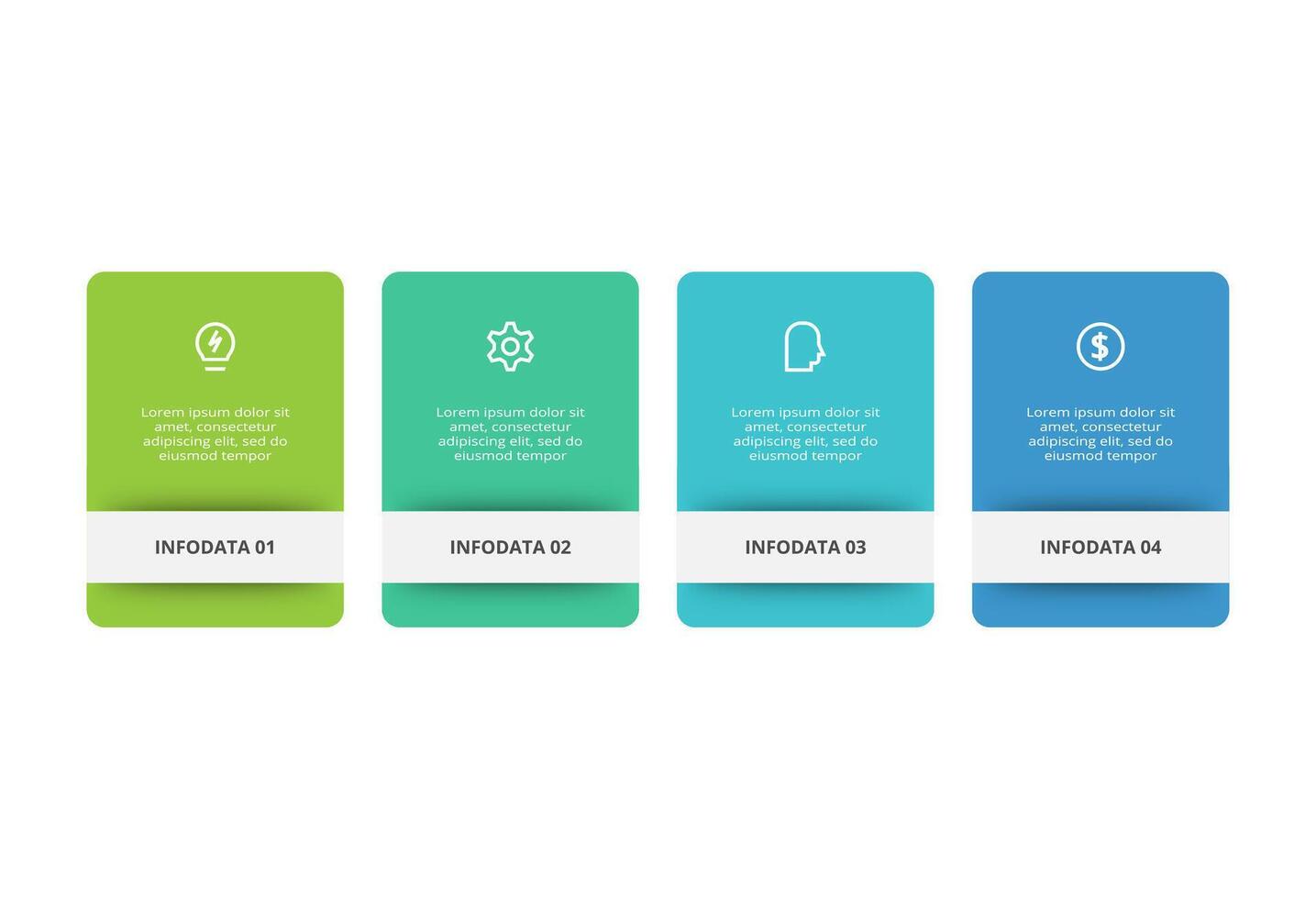 Lorem ipsum dolor sit amet, consectetur adipiscing elit, sed do eiusmod tempor

INFODATA 01

Lorem ipsum dolor sit amet, consectetur adipiscing elit, sed do eiusmod tempor

INFODATA 02

Lorem ipsum dolor sit amet, consectetur adipiscing elit, sed do eiusmod tempor

INFODATA 03

Lorem ipsum dolor sit amet, consectetur adipiscing elit, sed do eiusmod tempor

INFODATA 04