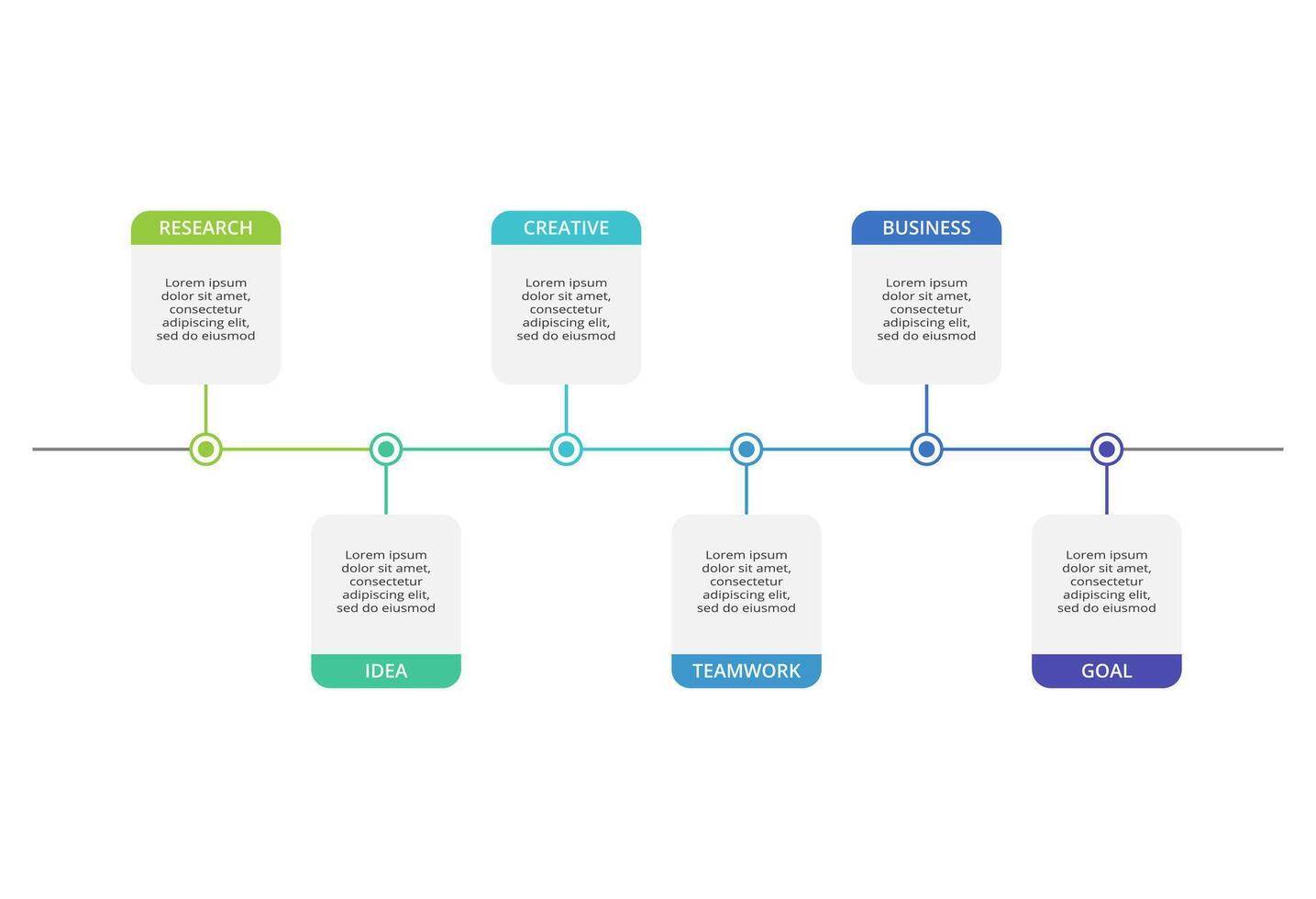 RESEARCH

Lorem ipsum dolor sit amet, consectetur adipiscing elit, sed do eiusmod

Lorem ipsum dolor sit amet, consectetur adipiscing elit, sed do eiusmod

IDEA

CREATIVE

Lorem ipsum dolor sit amet, consectetur adipiscing elit, sed do eiusmod

Lorem ipsum dolor sit amet, consectetur adipiscing elit, sed do eiusmod

TEAMWORK

BUSINESS

Lorem ipsum dolor sit amet, consectetur adipiscing elit, sed do eiusmod

Lorem ipsum dolor sit amet, consectetur adipiscing elit, sed do eiusmod

GOAL