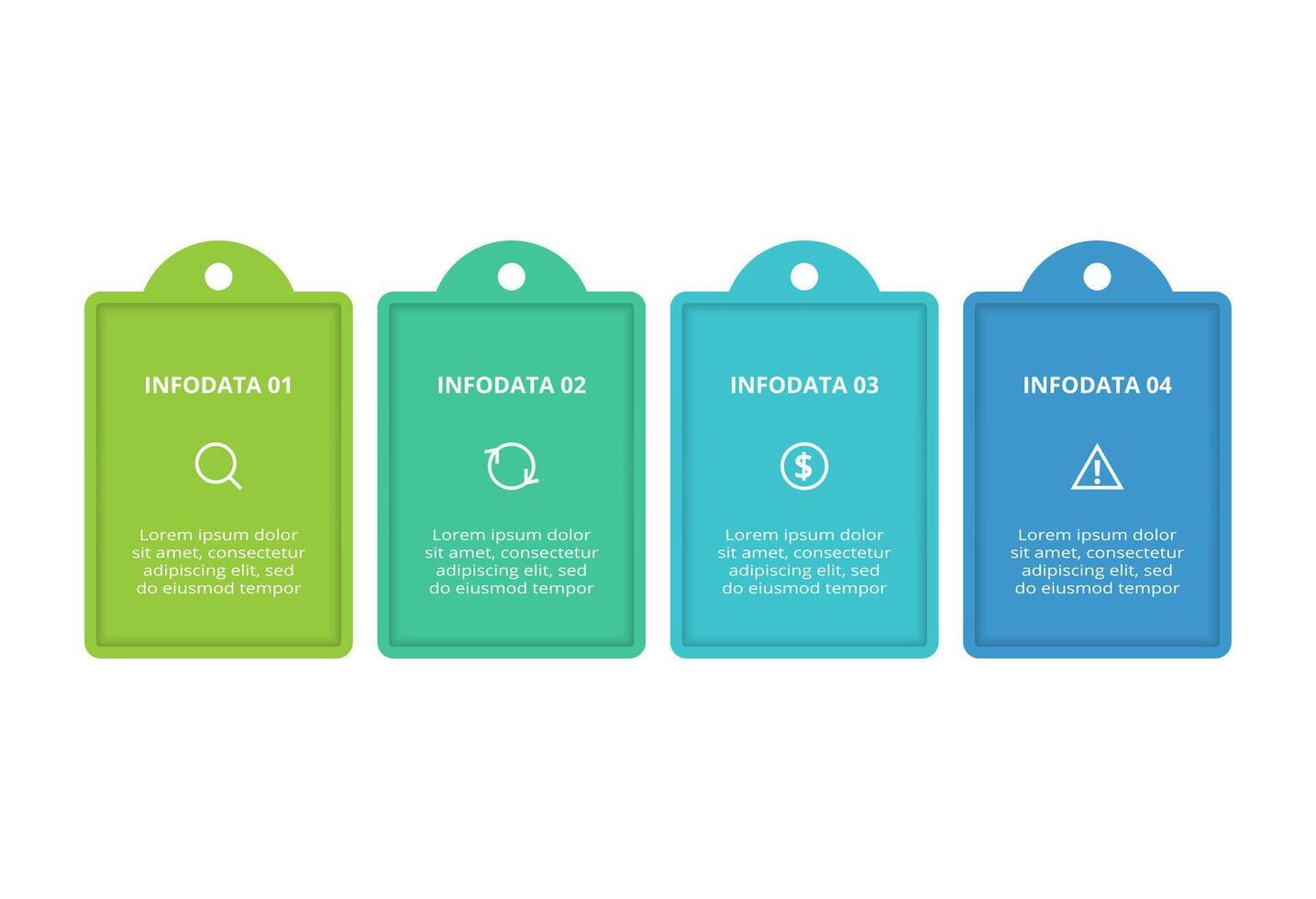 INFODATA 01

Lorem ipsum dolor sit amet, consectetur adipiscing elit, sed do eiusmod tempor

INFODATA 02

Lorem ipsum dolor sit amet, consectetur adipiscing elit, sed do eiusmod tempor

INFODATA 03

$

Lorem ipsum dolor sit amet, consectetur adipiscing elit, sed do eiusmod tempor

INFODATA 04

!

Lorem ipsum dolor sit amet, consectetur adipiscing elit, sed do eiusmod tempor