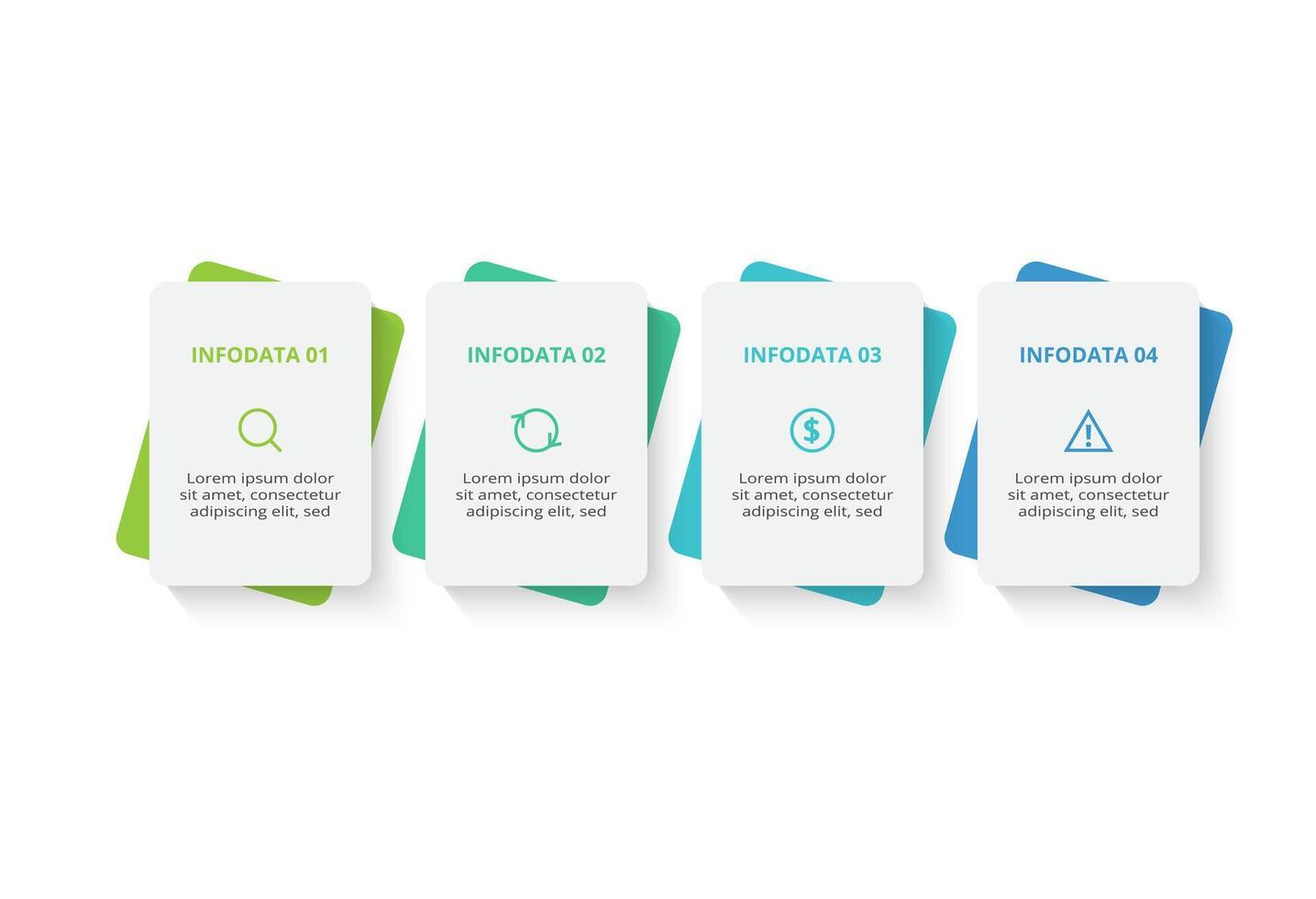 INFODATA 01

Lorem ipsum dolor sit amet, consectetur adipiscing elit, sed

INFODATA 02

Lorem ipsum dolor sit amet, consectetur adipiscing elit, sed

INFODATA 03

$

Lorem ipsum dolor sit amet, consectetur adipiscing elit, sed

INFODATA 04

!

Lorem ipsum dolor sit amet, consectetur adipiscing elit, sed