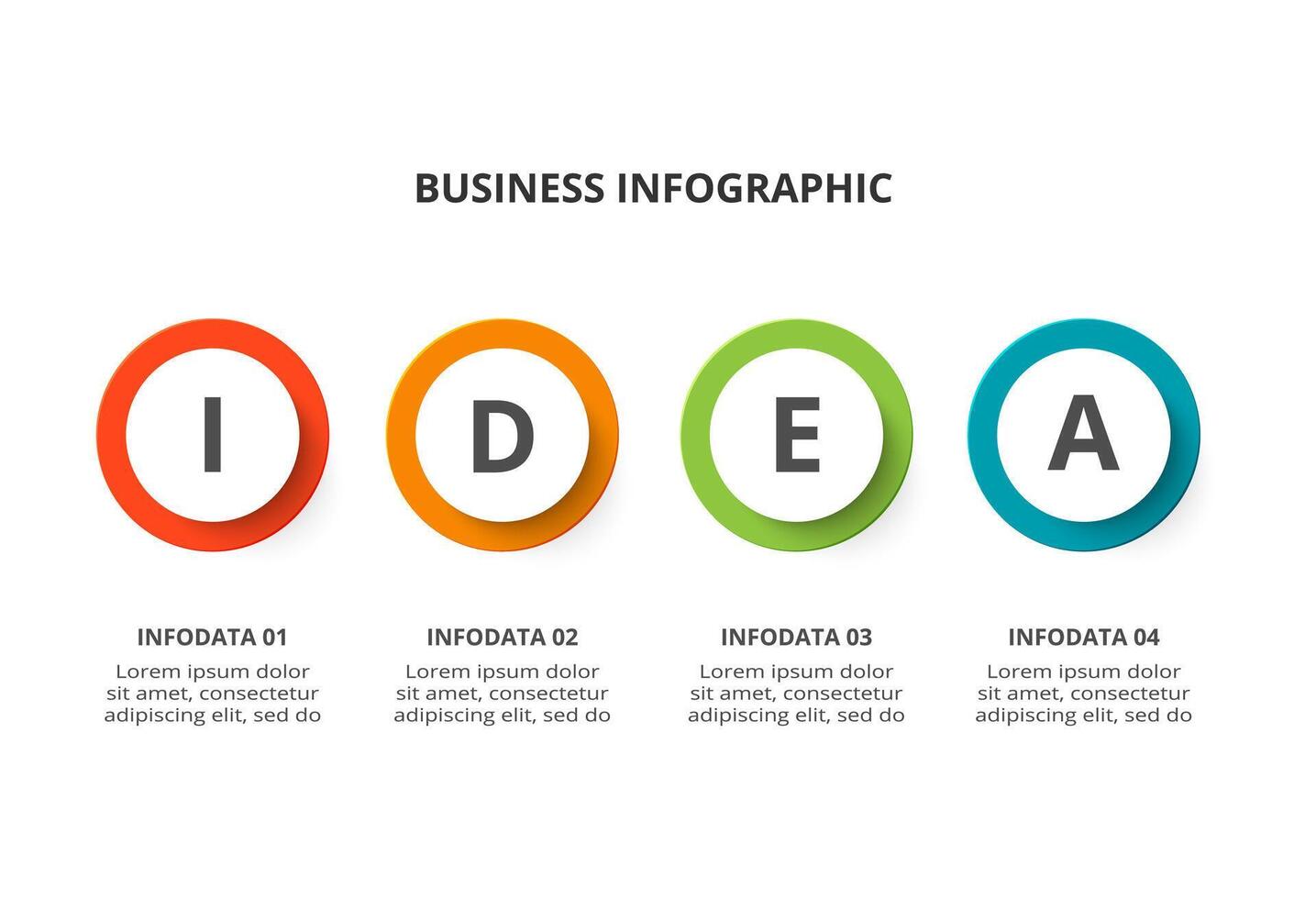 BUSINESS INFOGRAPHIC

I

D

E

A

INFODATA 01
Lorem ipsum dolor sit amet, consectetur adipiscing elit, sed do

INFODATA 02
Lorem ipsum dolor sit amet, consectetur adipiscing elit, sed do

INFODATA 03
Lorem ipsum dolor sit amet, consectetur adipiscing elit, sed do

INFODATA 04
Lorem ipsum dolor sit amet, consectetur adipiscing elit, sed do