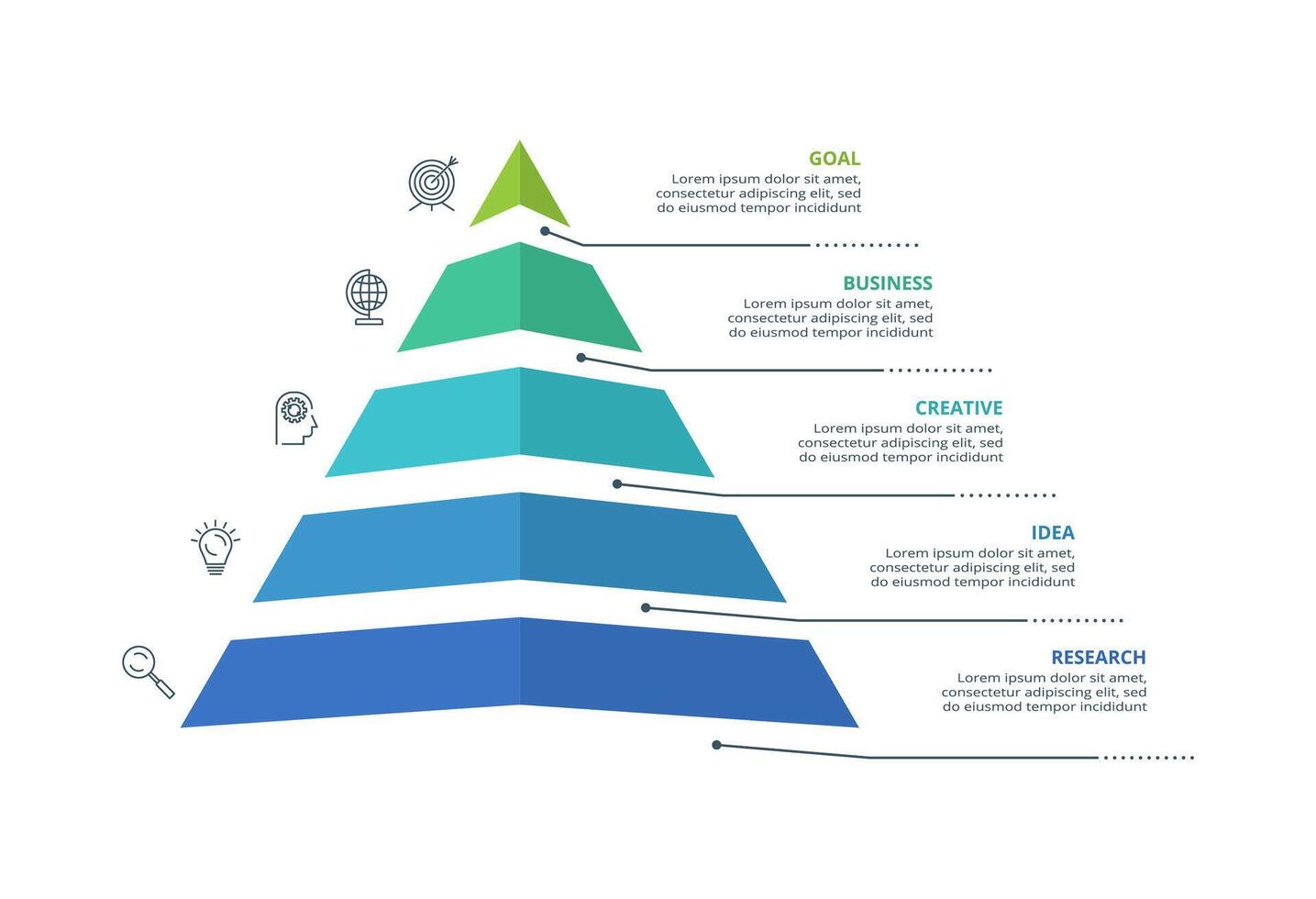 GOAL
Lorem ipsum dolor sit amet, consectetur adipiscing elit, sed do eiusmod tempor incididunt

BUSINESS
Lorem ipsum dolor sit amet, consectetur adipiscing elit, sed do eiusmod tempor incididunt

CREATIVE
Lorem ipsum dolor sit amet, consectetur adipiscing elit, sed do eiusmod tempor incididunt

IDEA
Lorem ipsum dolor sit amet, consectetur adipiscing elit, sed do eiusmod tempor incididunt

RESEARCH
Lorem ipsum dolor sit amet, consectetur adipiscing elit, sed do eiusmod tempor incididunt