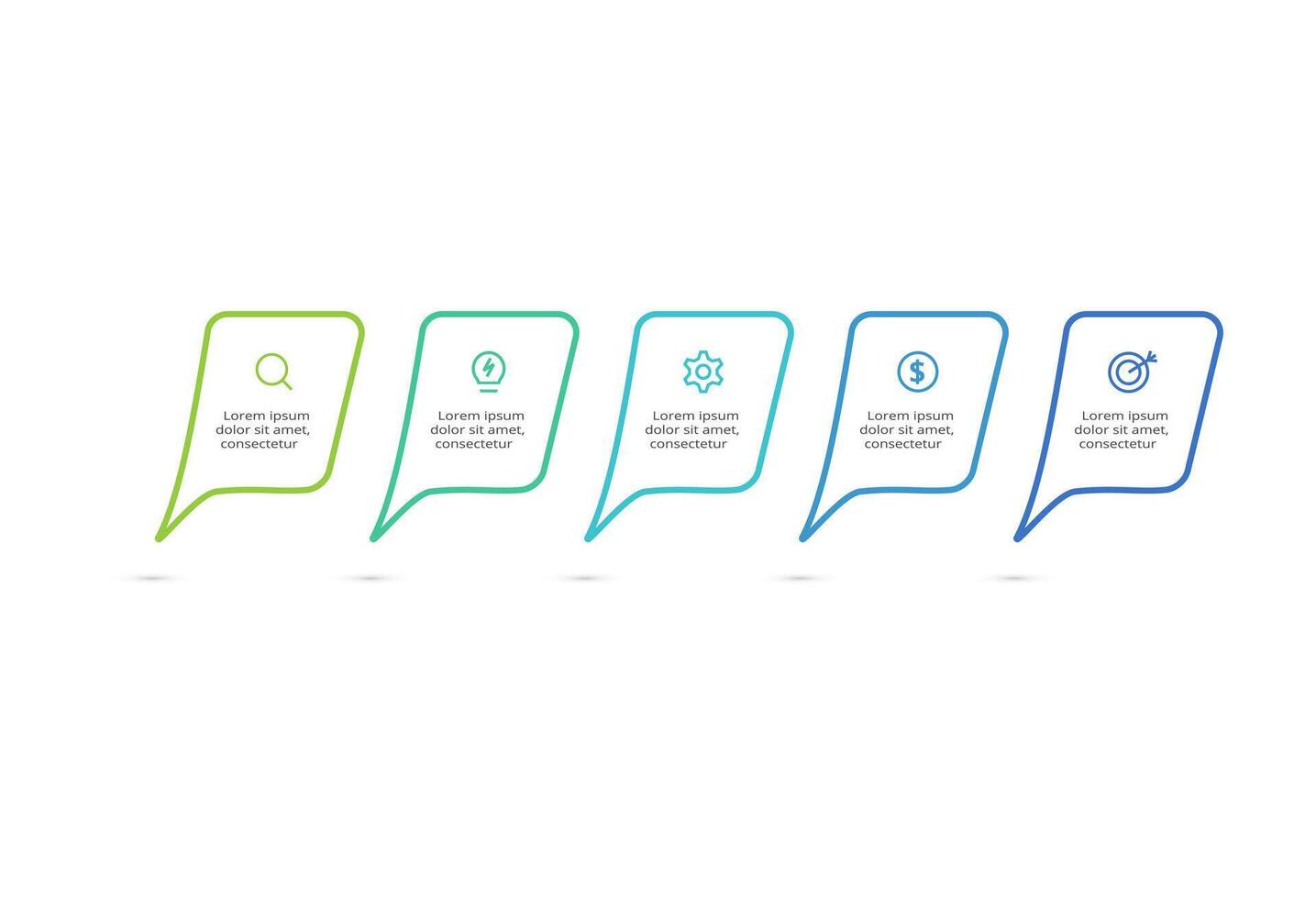 Lorem ipsum dolor sit amet, consectetur

Lorem ipsum dolor sit amet, consectetur

Lorem ipsum dolor sit amet, consectetur

Lorem ipsum dolor sit amet, consectetur

Lorem ipsum dolor sit amet, consectetur