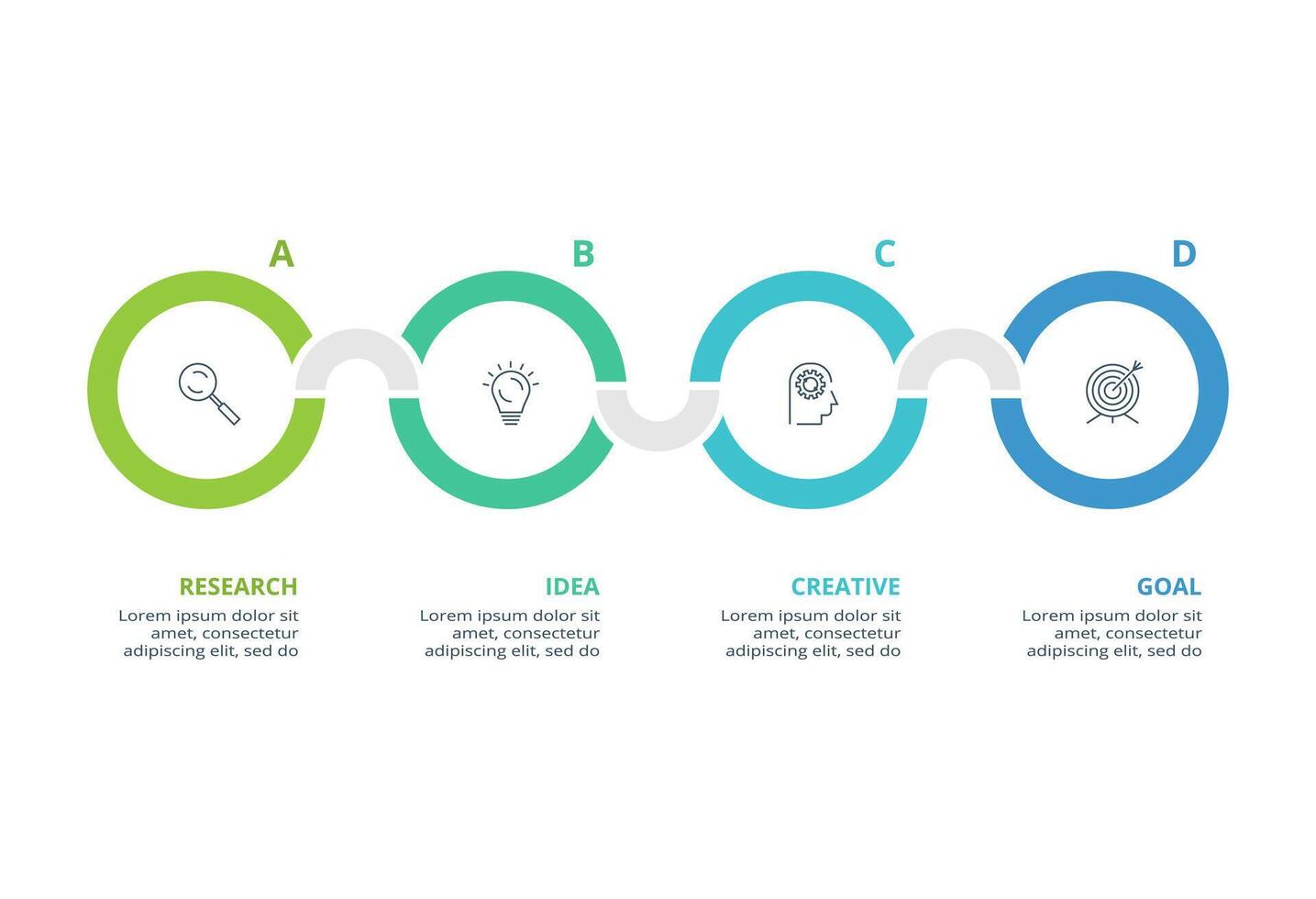 A

B

C

D

RESEARCH
Lorem ipsum dolor sit amet, consectetur adipiscing elit, sed do

IDEA
Lorem ipsum dolor sit amet, consectetur adipiscing elit, sed do

CREATIVE
Lorem ipsum dolor sit amet, consectetur adipiscing elit, sed do

GOAL
Lorem ipsum dolor sit amet, consectetur adipiscing elit, sed do