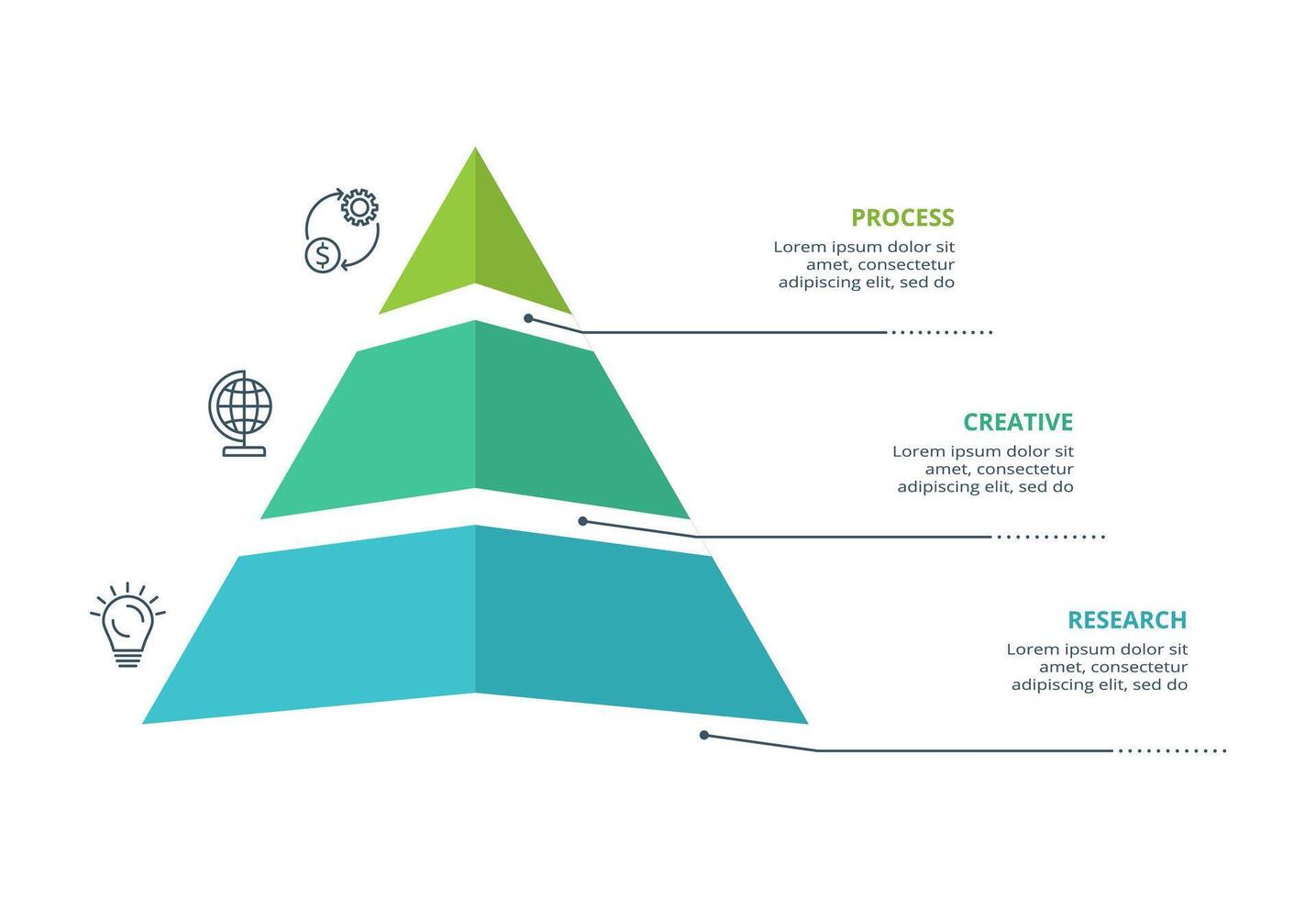 PROCESS
Lorem ipsum dolor sit amet, consectetur adipiscing elit, sed do

CREATIVE
Lorem ipsum dolor sit amet, consectetur adipiscing elit, sed do

RESEARCH
Lorem ipsum dolor sit amet, consectetur adipiscing elit, sed do