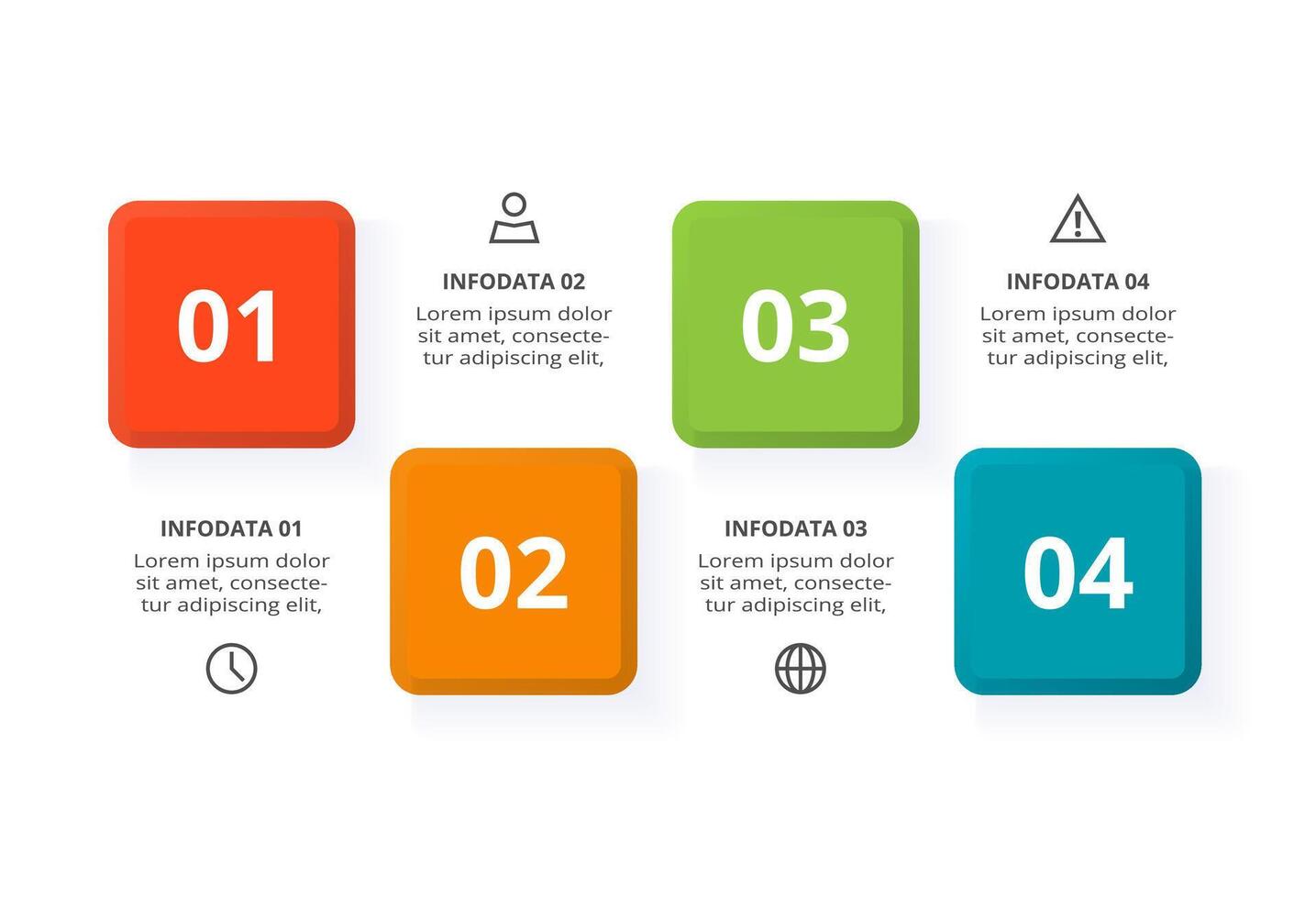 01

INFODATA 02
Lorem ipsum dolor sit amet, consectetur adipiscing elit,

03

INFODATA 04
Lorem ipsum dolor sit amet, consectetur adipiscing elit,

INFODATA 01
Lorem ipsum dolor sit amet, consectetur adipiscing elit,

02

INFODATA 03
Lorem ipsum dolor sit amet, consectetur adipiscing elit,

04