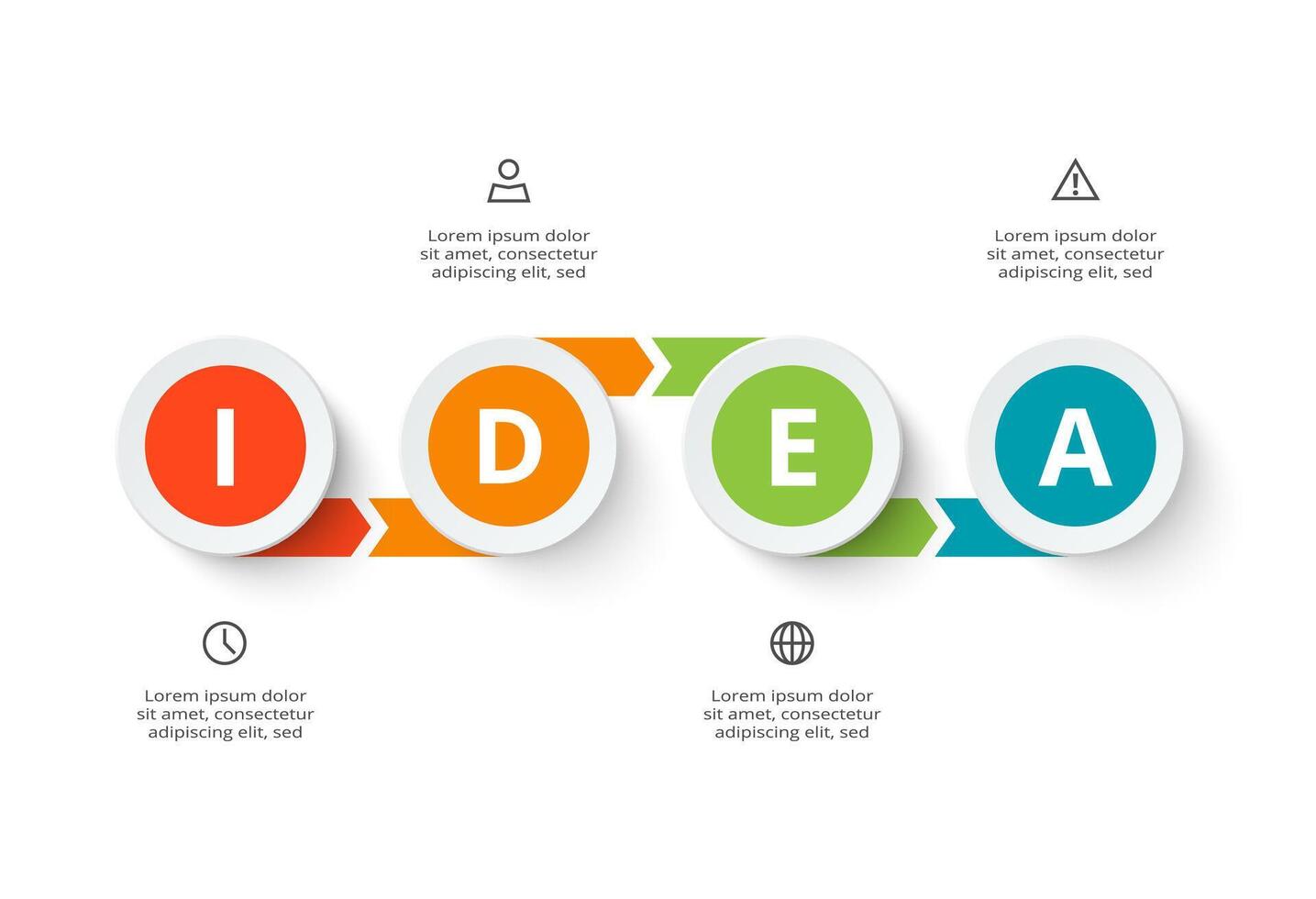 Lorem ipsum dolor sit amet, consectetur adipiscing elit, sed

Lorem ipsum dolor sit amet, consectetur adipiscing elit, sed

I

D

E

A

Lorem ipsum dolor sit amet, consectetur adipiscing elit, sed

Lorem ipsum dolor sit amet, consectetur adipiscing elit, sed