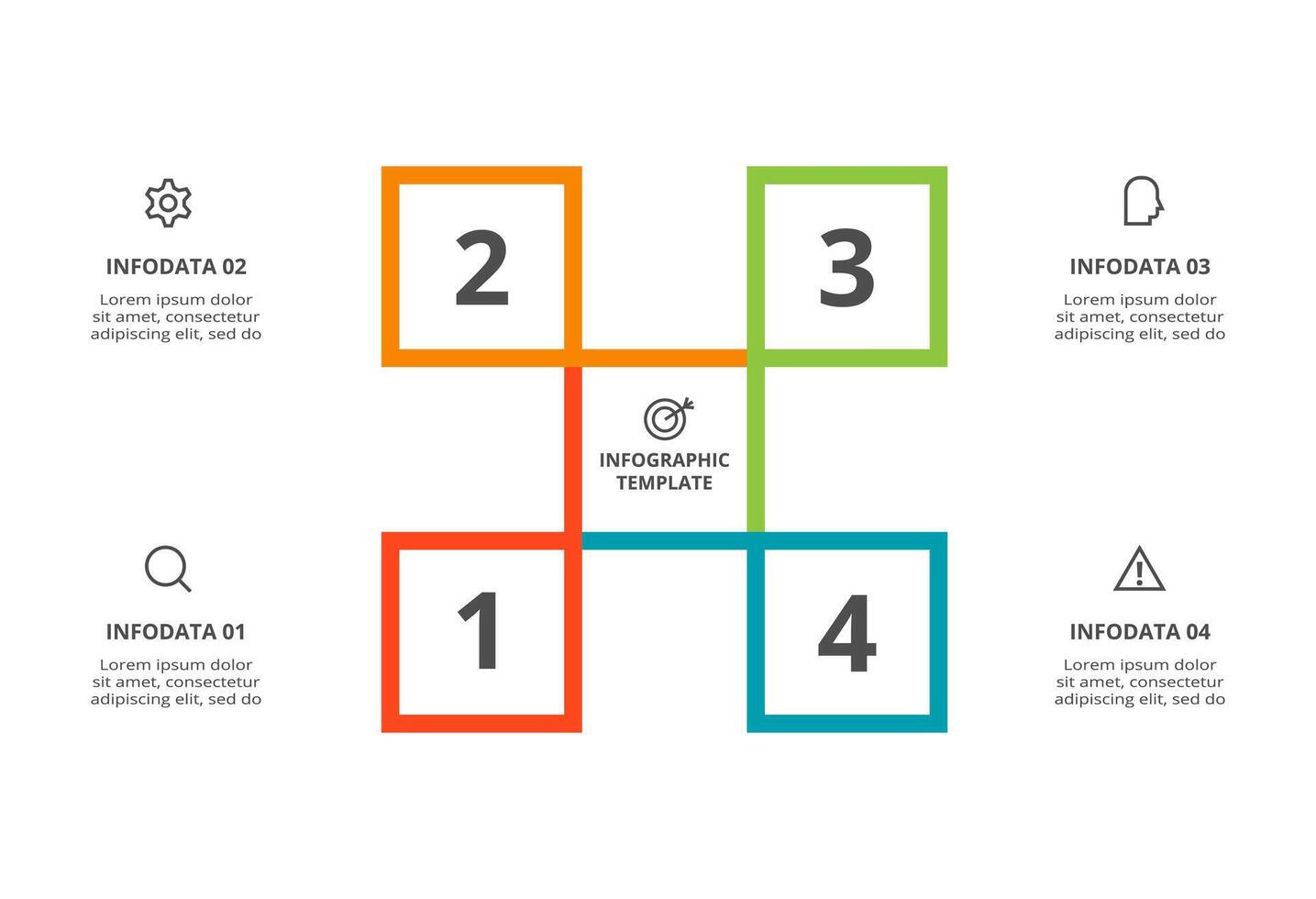 INFODATA 02

Lorem ipsum dolor sit amet, consectetur adipiscing elit, sed do

2

3

INFODATA 03

Lorem ipsum dolor sit amet, consectetur adipiscing elit, sed do

INFOGRAPHIC TEMPLATE

INFODATA 01

Lorem ipsum dolor sit amet, consectetur adipiscing elit, sed do

1

4

INFODATA 04

Lorem ipsum dolor sit amet, consectetur adipiscing elit, sed do