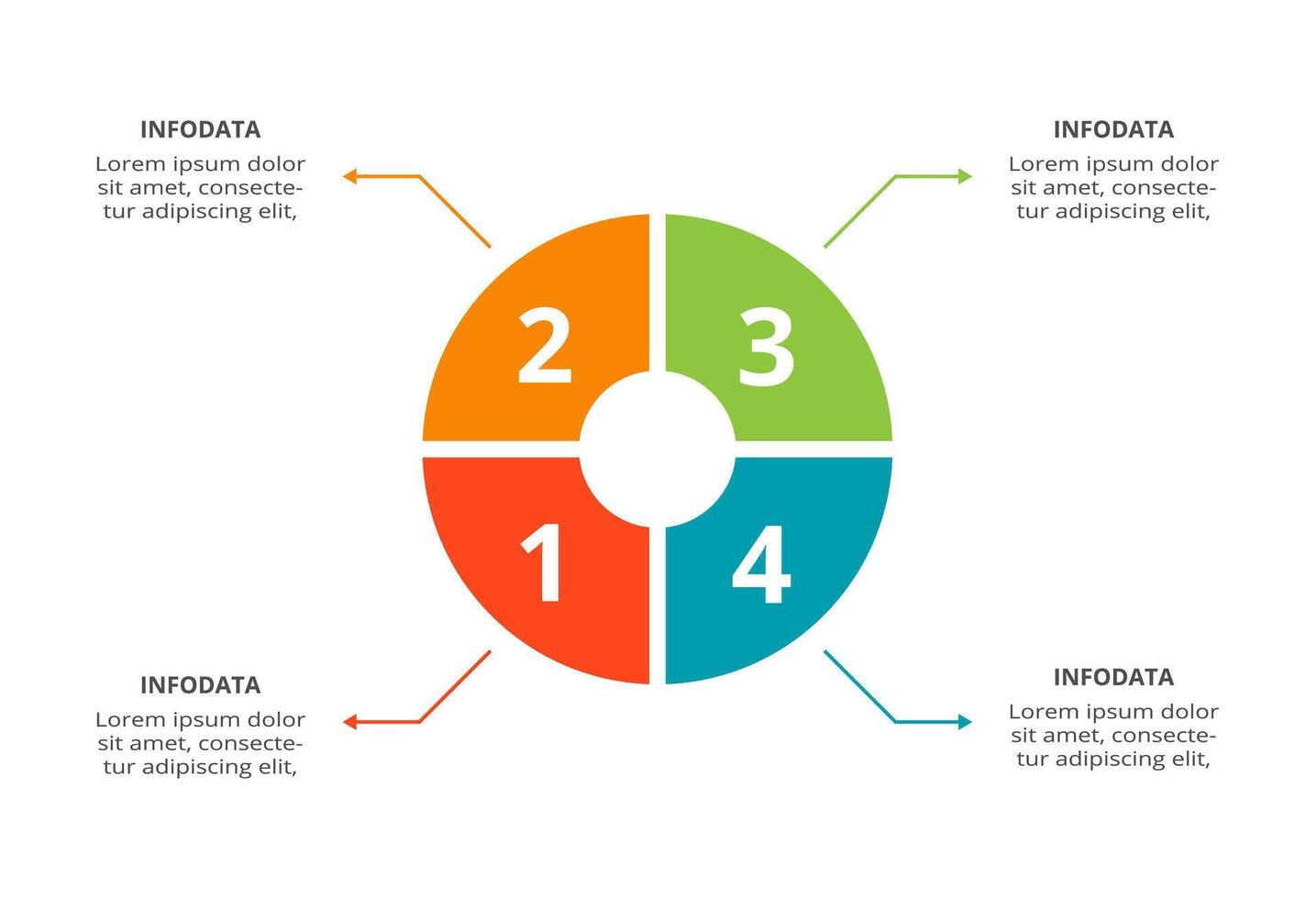 INFODATA
Lorem ipsum dolor sit amet, consectetur adipiscing elit,

INFODATA
Lorem ipsum dolor sit amet, consectetur adipiscing elit,

2

3

1

4

INFODATA
Lorem ipsum dolor sit amet, consectetur adipiscing elit,

INFODATA
Lorem ipsum dolor sit amet, consectetur adipiscing elit,