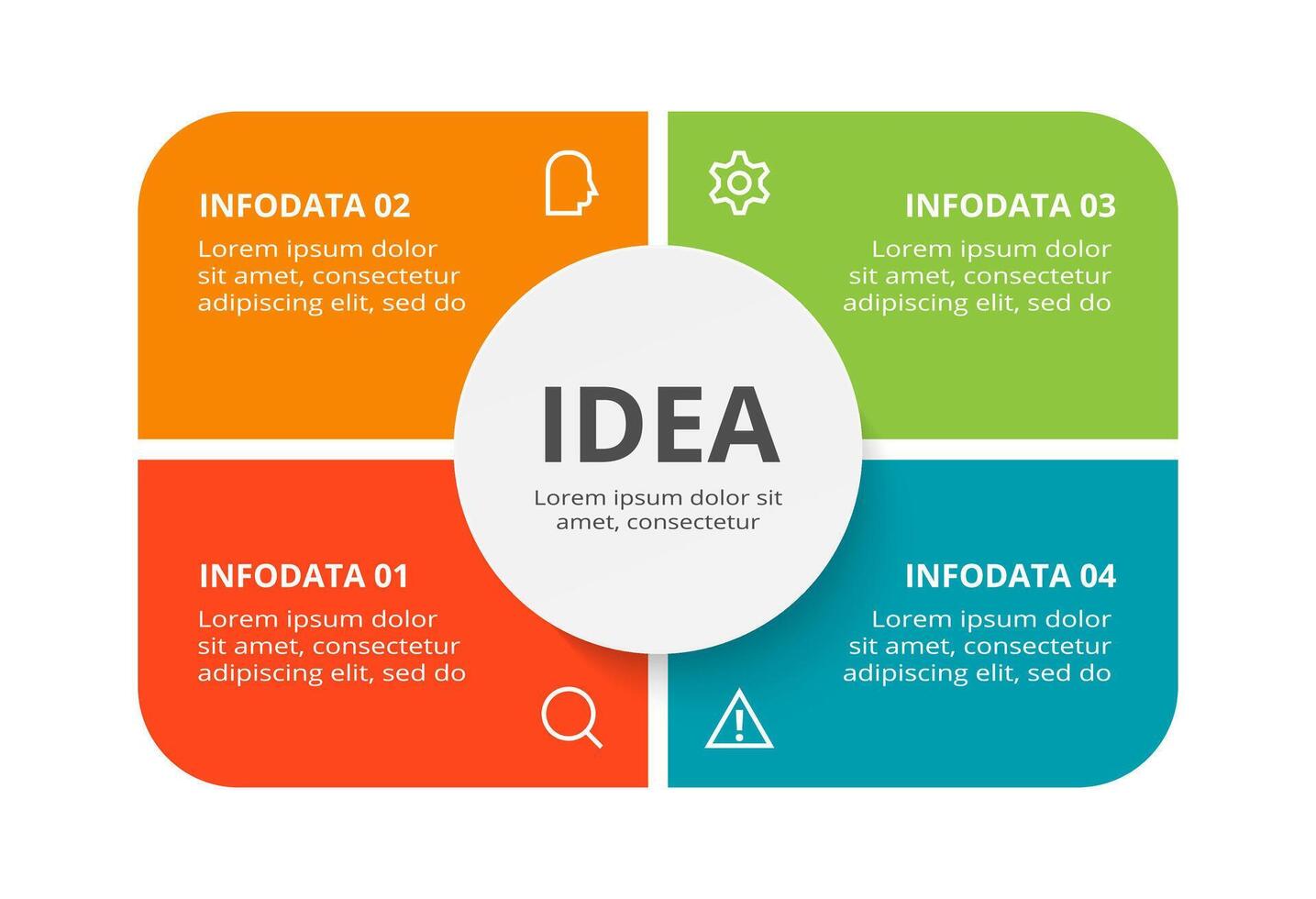 INFODATA 02
Lorem ipsum dolor sit amet, consectetur adipiscing elit, sed do

INFODATA 03
Lorem ipsum dolor sit amet, consectetur adipiscing elit, sed do

IDEA
Lorem ipsum dolor sit amet, consectetur

INFODATA 01
Lorem ipsum dolor sit amet, consectetur adipiscing elit, sed do

INFODATA 04
Lorem ipsum dolor sit amet, consectetur adipiscing elit, sed do