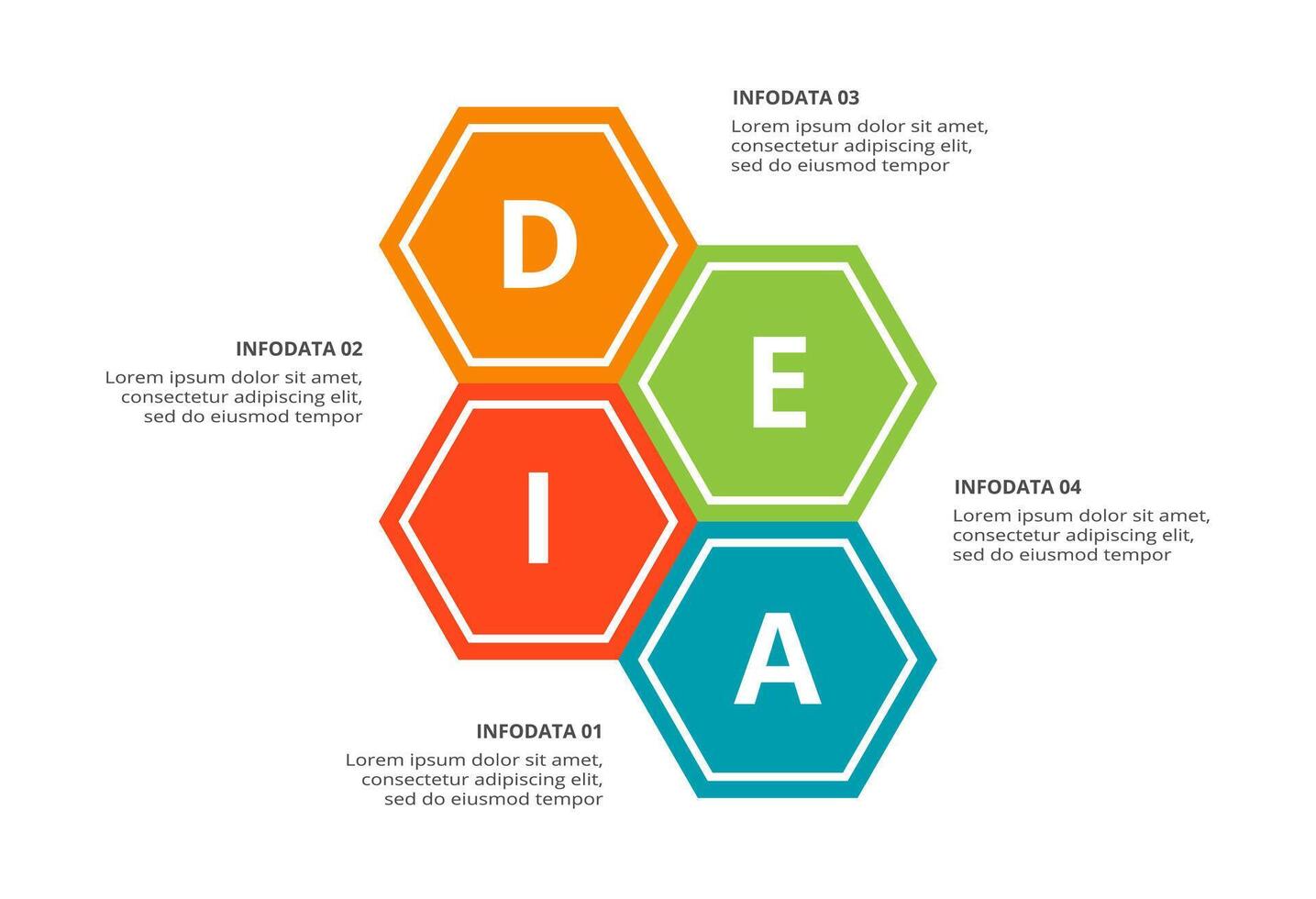 INFODATA 03
Lorem ipsum dolor sit amet, consectetur adipiscing elit, sed do eiusmod tempor

D

INFODATA 02
Lorem ipsum dolor sit amet, consectetur adipiscing elit, sed do eiusmod tempor

E

I

INFODATA 04
Lorem ipsum dolor sit amet, consectetur adipiscing elit, sed do eiusmod tempor

A

INFODATA 01
Lorem ipsum dolor sit amet, consectetur adipiscing elit, sed do eiusmod tempor