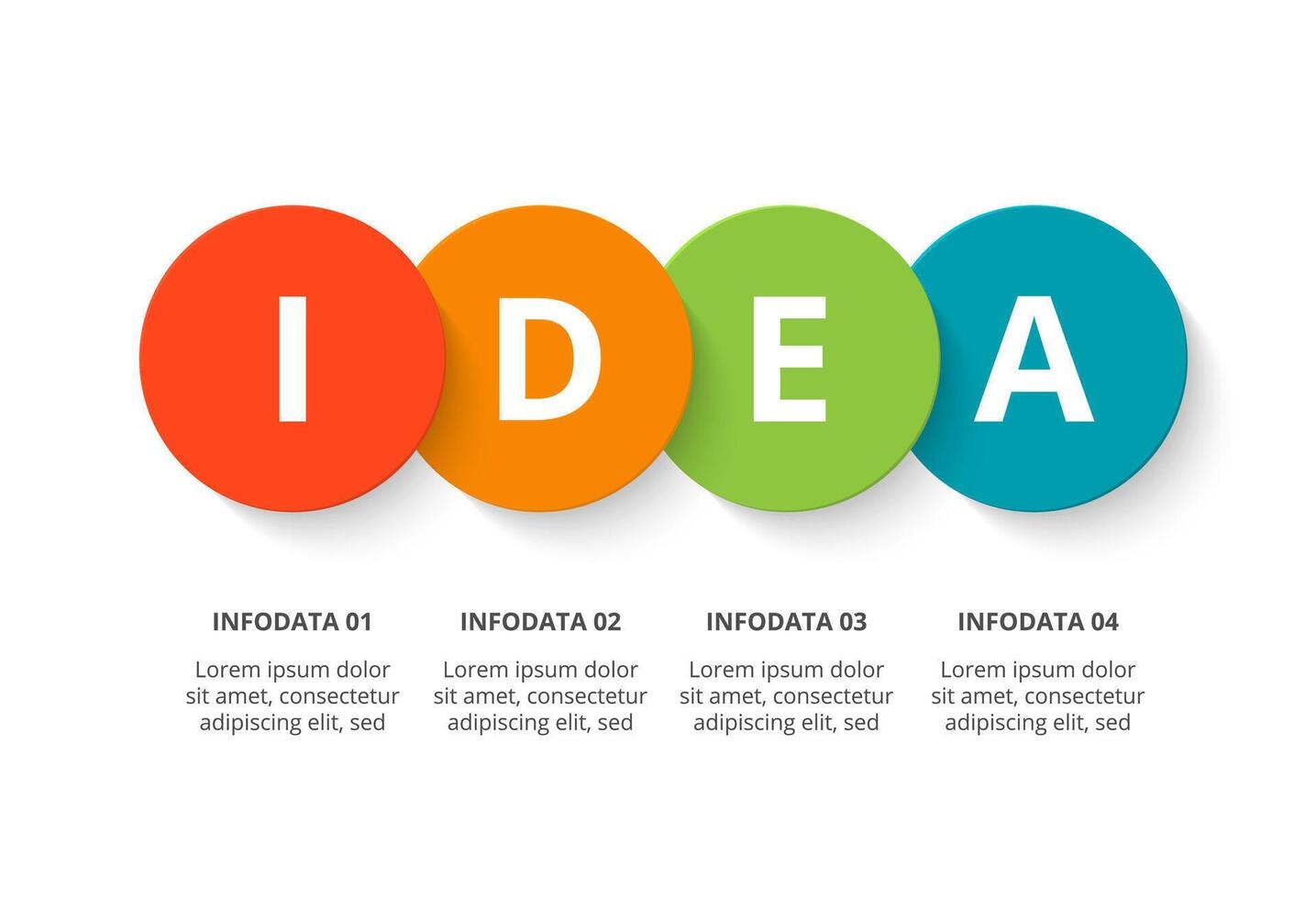 I D E A

INFODATA 01

Lorem ipsum dolor sit amet, consectetur adipiscing elit, sed

INFODATA 02

Lorem ipsum dolor sit amet, consectetur adipiscing elit, sed

INFODATA 03

Lorem ipsum dolor sit amet, consectetur adipiscing elit, sed

INFODATA 04

Lorem ipsum dolor sit amet, consectetur adipiscing elit, sed