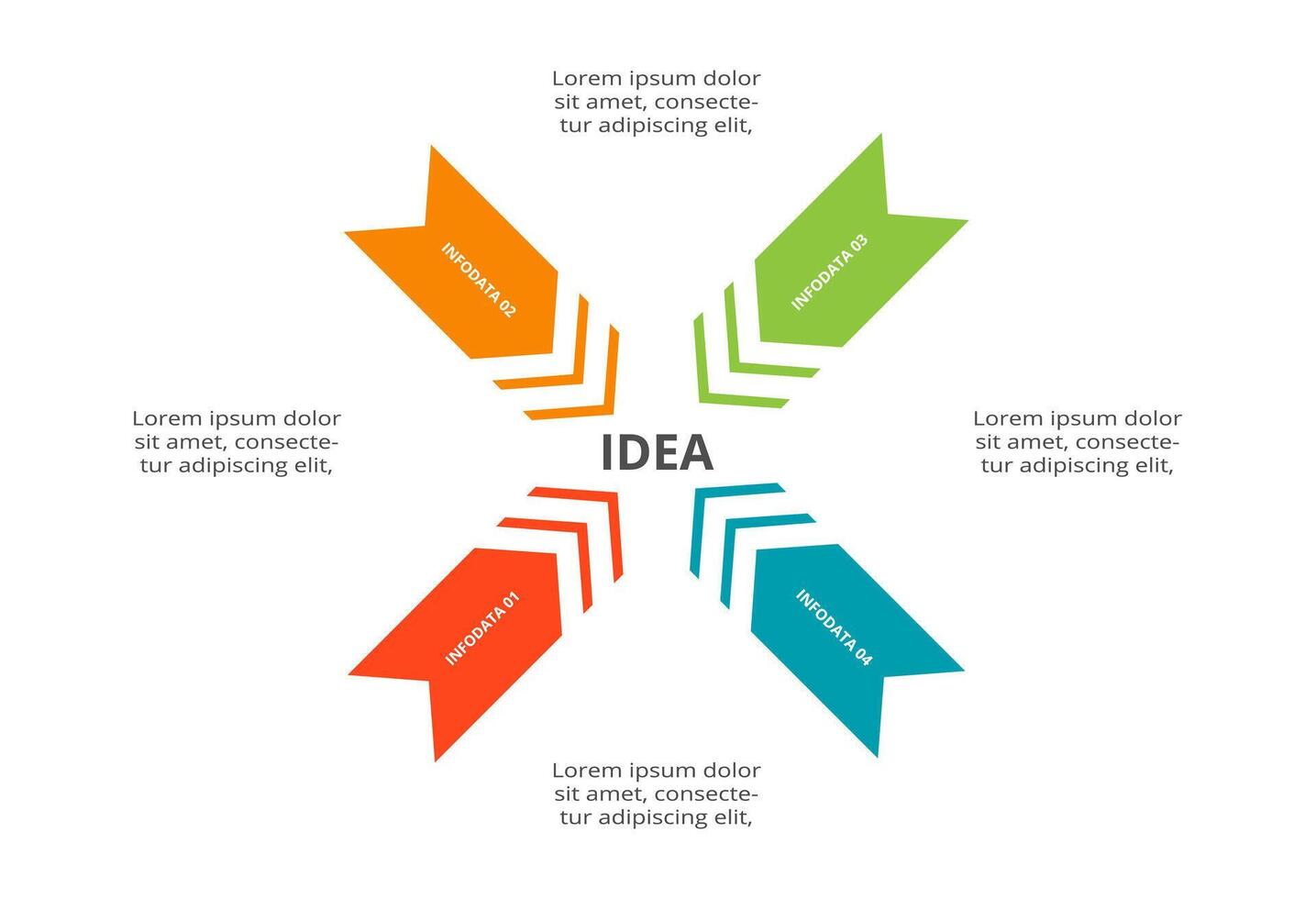 Lorem ipsum dolor sit amet, consectetur adipiscing elit,

INFODATA 02

INFODATA 03

Lorem ipsum dolor sit amet, consectetur adipiscing elit,

IDEA

Lorem ipsum dolor sit amet, consectetur adipiscing elit,

INFODATA 01

INFODATA 04

Lorem ipsum dolor sit amet, consectetur adipiscing elit,