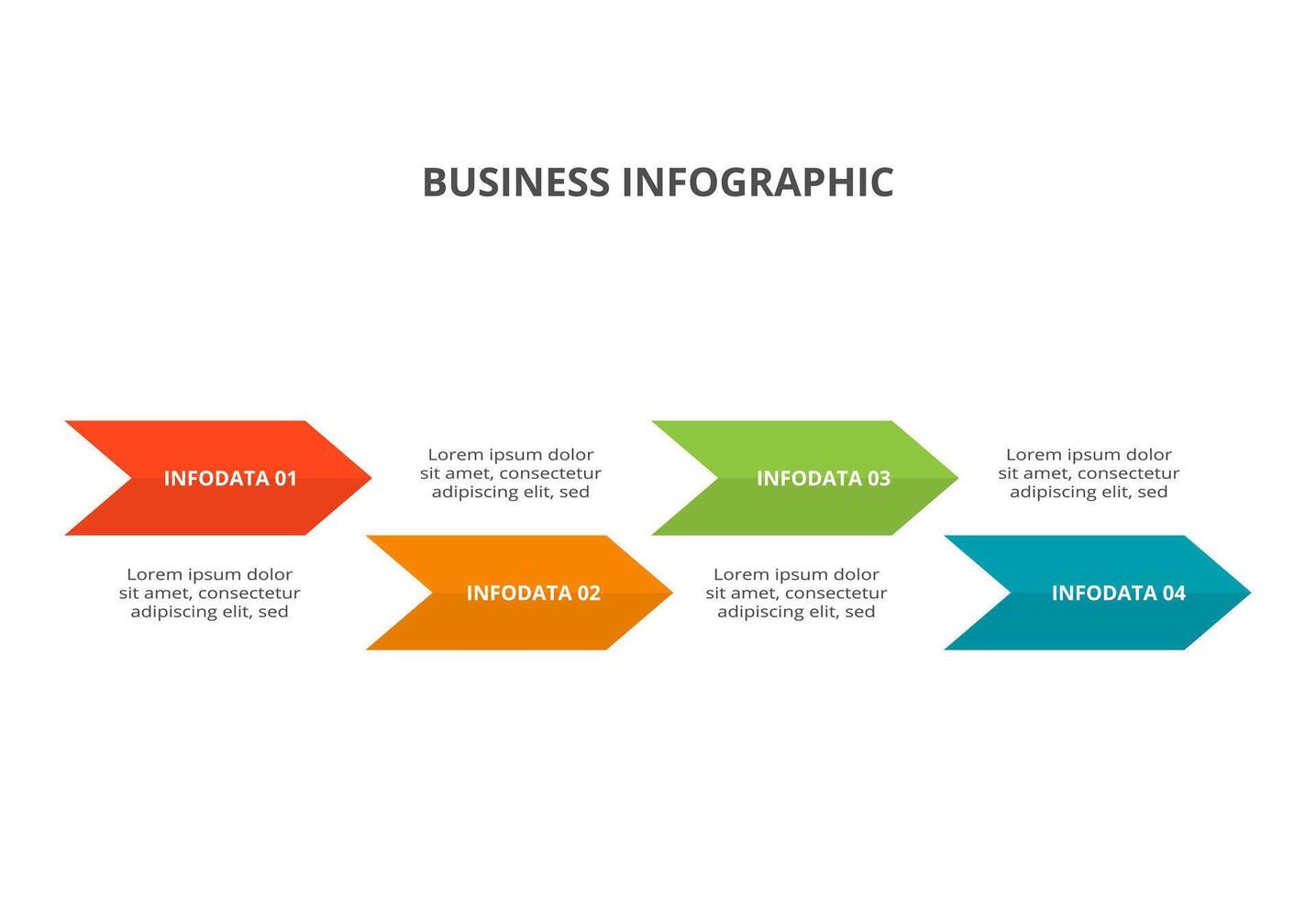 BUSINESS INFOGRAPHIC

INFODATA 01

Lorem ipsum dolor sit amet, consectetur adipiscing elit, sed

INFODATA 02

Lorem ipsum dolor sit amet, consectetur adipiscing elit, sed

INFODATA 03

Lorem ipsum dolor sit amet, consectetur adipiscing elit, sed

INFODATA 04

Lorem ipsum dolor sit amet, consectetur adipiscing elit, sed