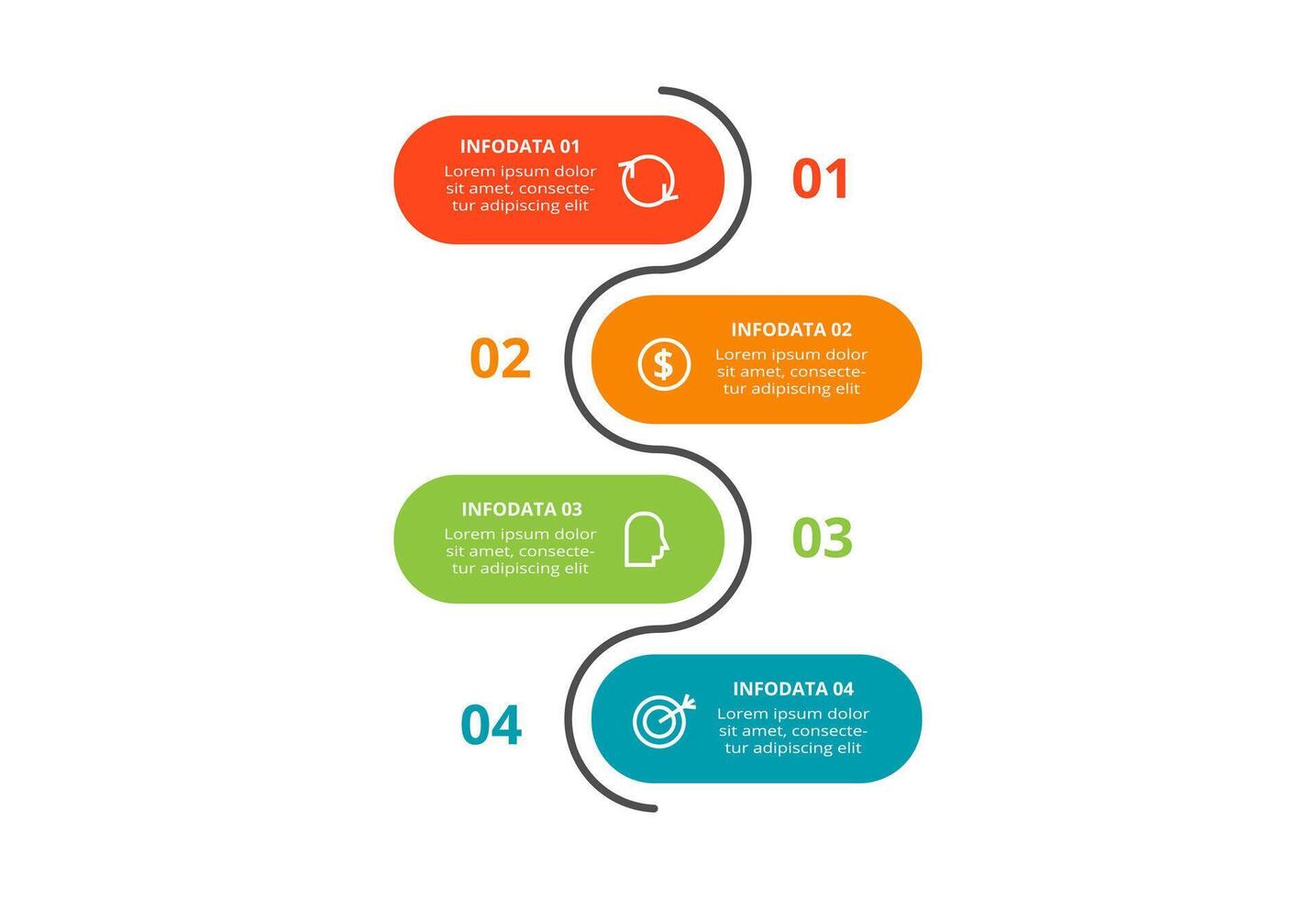 INFODATA 01
Lorem ipsum dolor sit amet, consectetur adipiscing elit

01

02

INFODATA 02
Lorem ipsum dolor sit amet, consectetur adipiscing elit

INFODATA 03
Lorem ipsum dolor sit amet, consectetur adipiscing elit

03

04

INFODATA 04
Lorem ipsum dolor sit amet, consectetur adipiscing elit