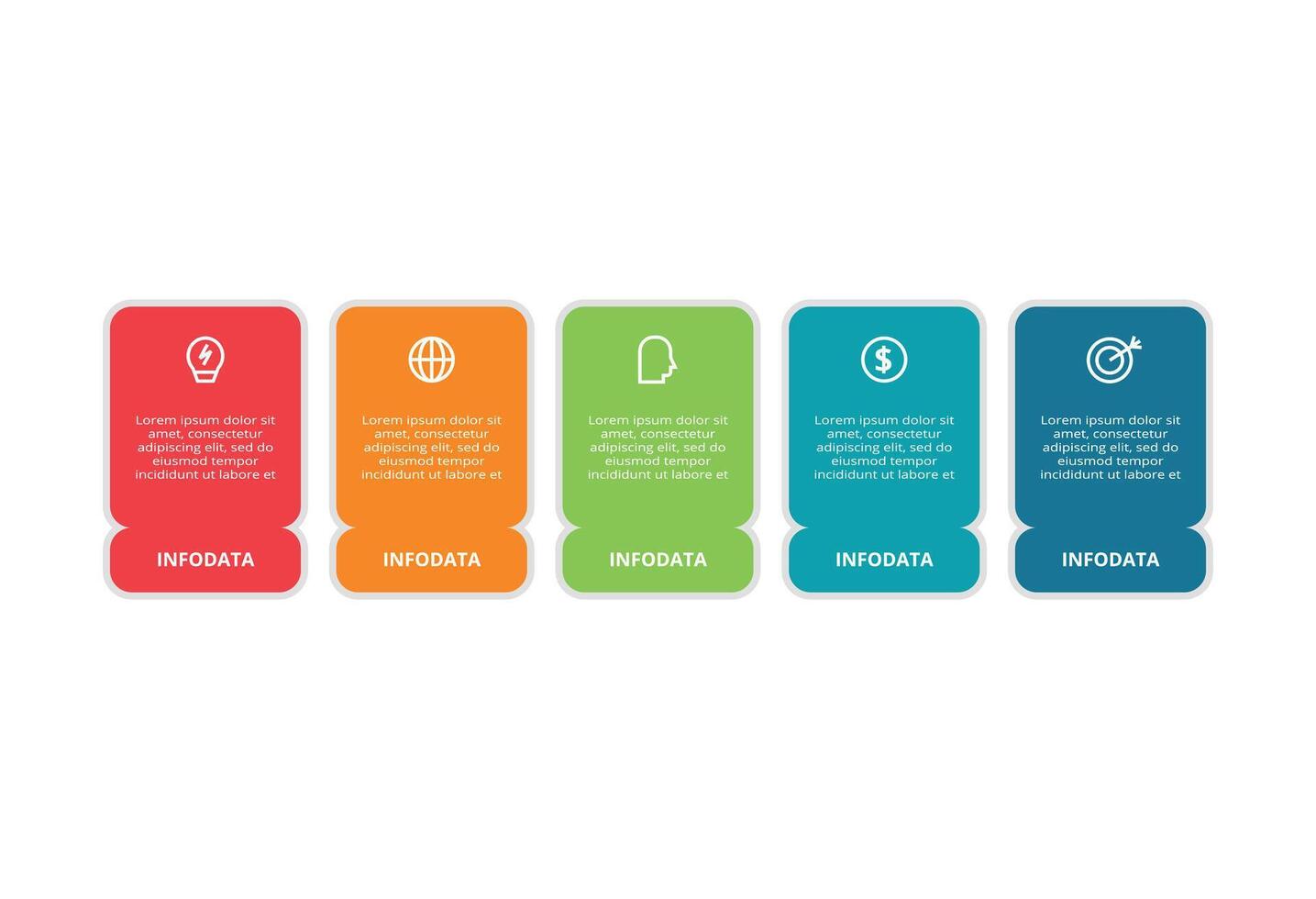 Lorem ipsum dolor sit amet, consectetur adipiscing elit, sed do eiusmod tempor incididunt ut labore et

INFODATA

Lorem ipsum dolor sit amet, consectetur adipiscing elit, sed do eiusmod tempor incididunt ut labore et

INFODATA

Lorem ipsum dolor sit amet, consectetur adipiscing elit, sed do eiusmod tempor incididunt ut labore et

INFODATA

Lorem ipsum dolor sit amet, consectetur adipiscing elit, sed do eiusmod tempor incididunt ut labore et

INFODATA

Lorem ipsum dolor sit amet, consectetur adipiscing elit, sed do eiusmod tempor incididunt ut labore et

INFODATA