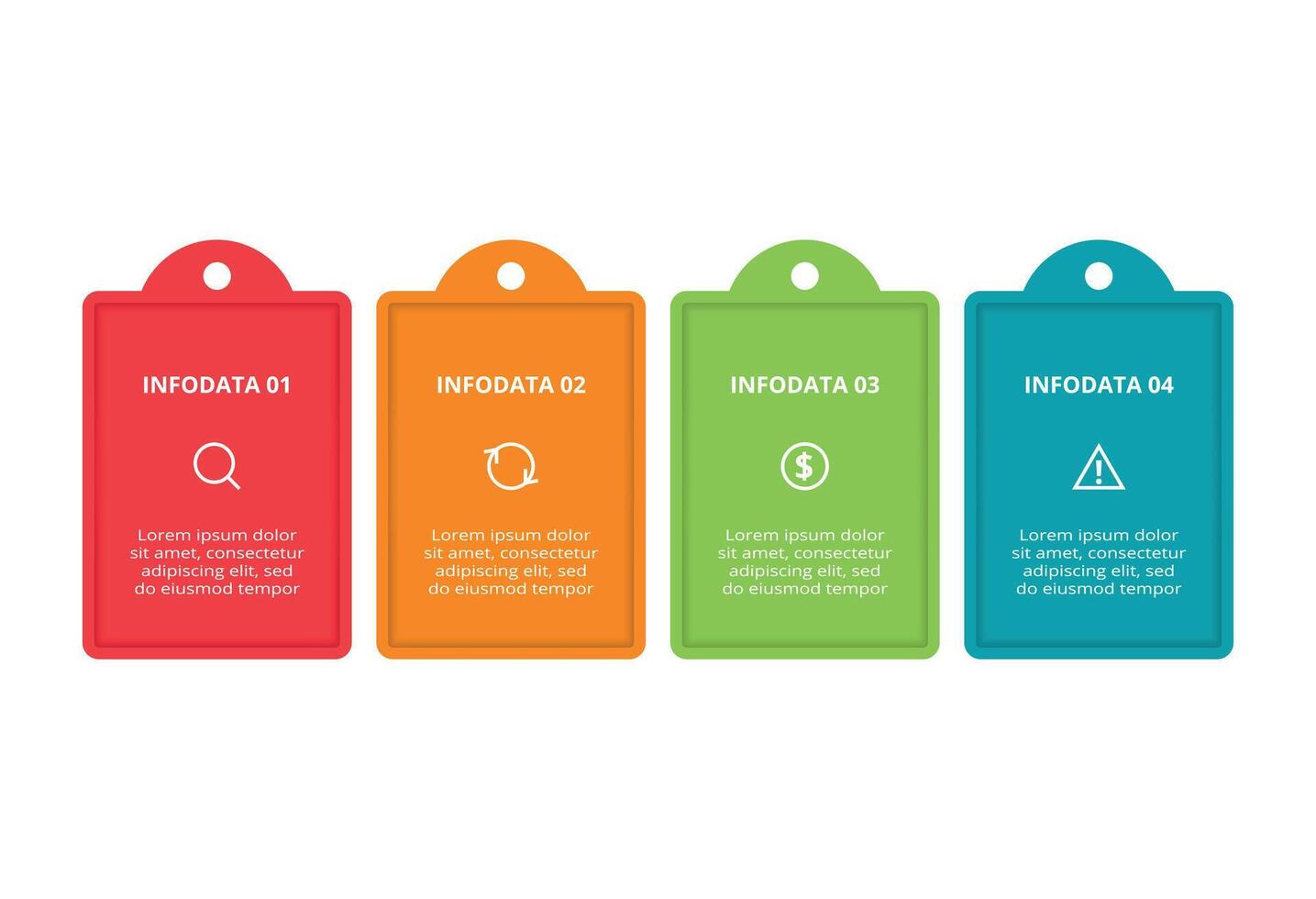 INFODATA 01

Lorem ipsum dolor sit amet, consectetur adipiscing elit, sed do eiusmod tempor

INFODATA 02

Lorem ipsum dolor sit amet, consectetur adipiscing elit, sed do eiusmod tempor

INFODATA 03

$

Lorem ipsum dolor sit amet, consectetur adipiscing elit, sed do eiusmod tempor

INFODATA 04

!

Lorem ipsum dolor sit amet, consectetur adipiscing elit, sed do eiusmod tempor