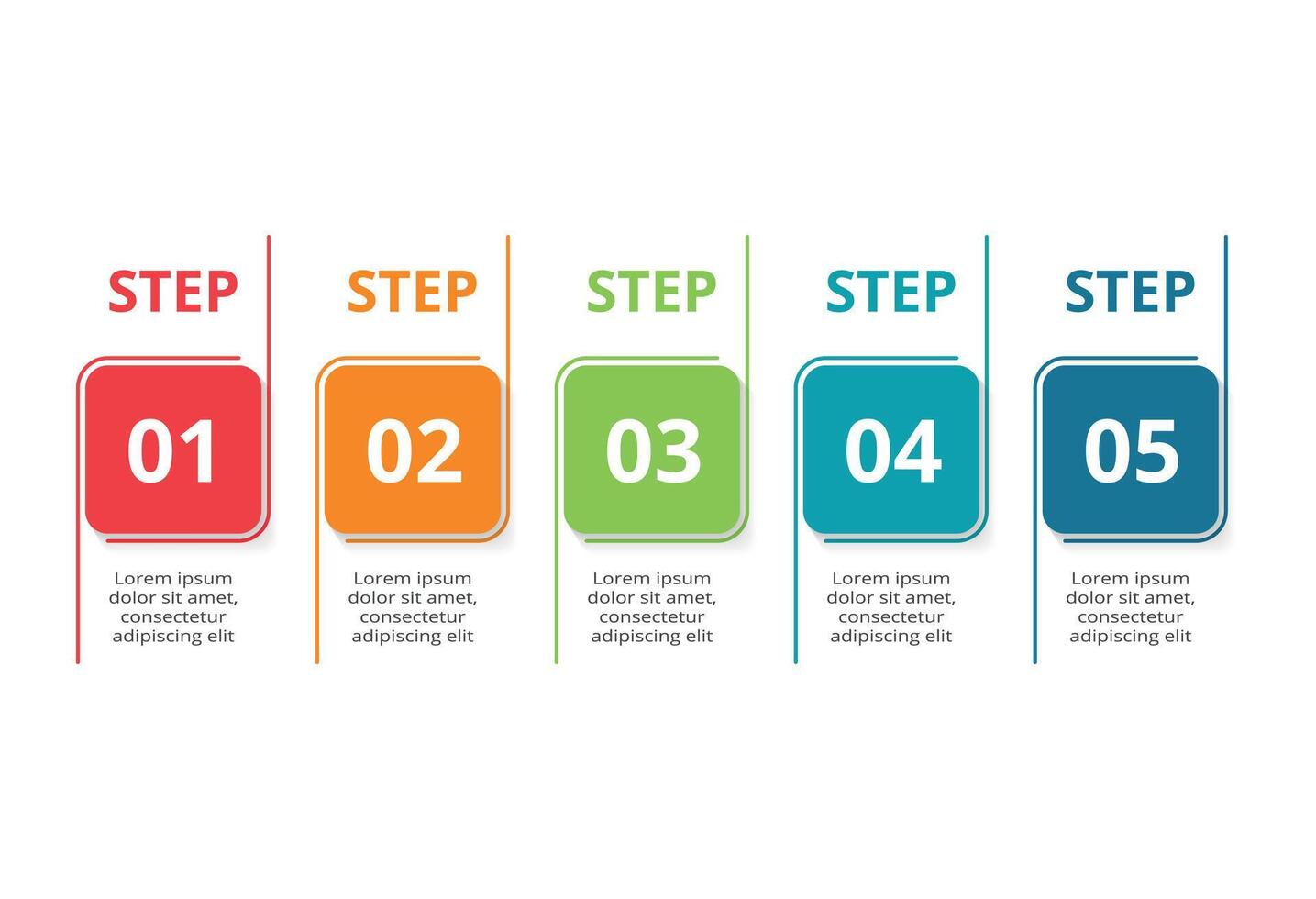 STEP

01

Lorem ipsum dolor sit amet, consectetur adipiscing elit

STEP

02

Lorem ipsum dolor sit amet, consectetur adipiscing elit

STEP

03

Lorem ipsum dolor sit amet, consectetur adipiscing elit

STEP

04

Lorem ipsum dolor sit amet, consectetur adipiscing elit

STEP

05

Lorem ipsum dolor sit amet, consectetur adipiscing elit